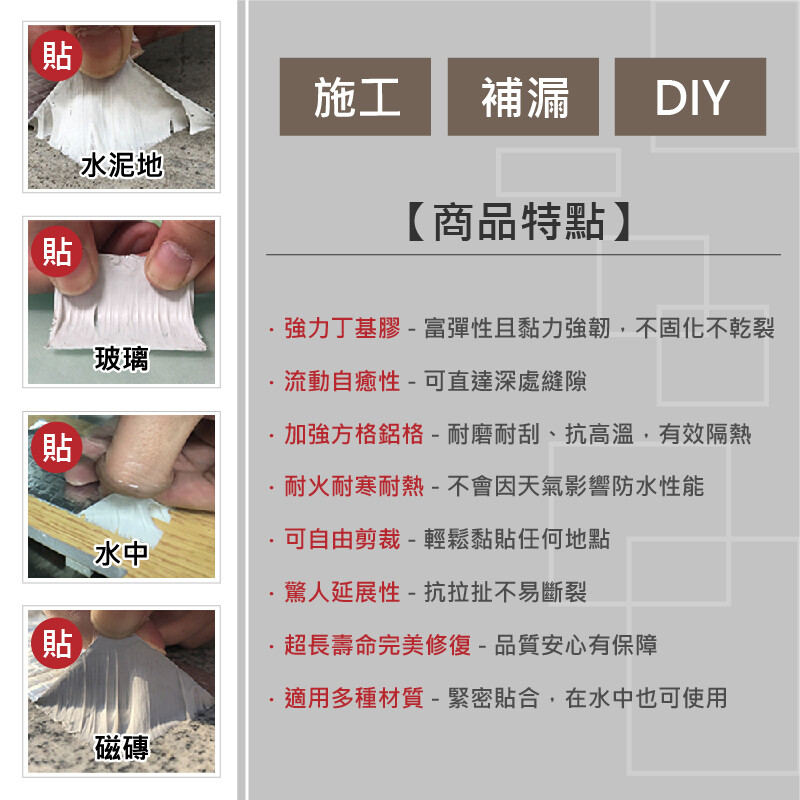 貼
水泥地

貼
玻璃

貼
水中

貼
磁磚

施工 補漏 DIY

【商品特點】

· 強力丁基膠 - 富彈性且黏力強韌，不固化不乾裂

· 流動自癒性 - 可直達深處縫隙

· 加強方格鋁格 - 耐磨耐刮、抗高溫，有效隔熱

· 耐火耐寒耐熱 - 不會因天氣影響防水性能

· 可自由剪裁 - 輕鬆黏貼任何地點

· 驚人延展性 - 抗拉扯不易斷裂

· 超長壽命完美修復 - 品質安心有保障

· 適用多種材質 - 緊密貼合，在水中也可使用