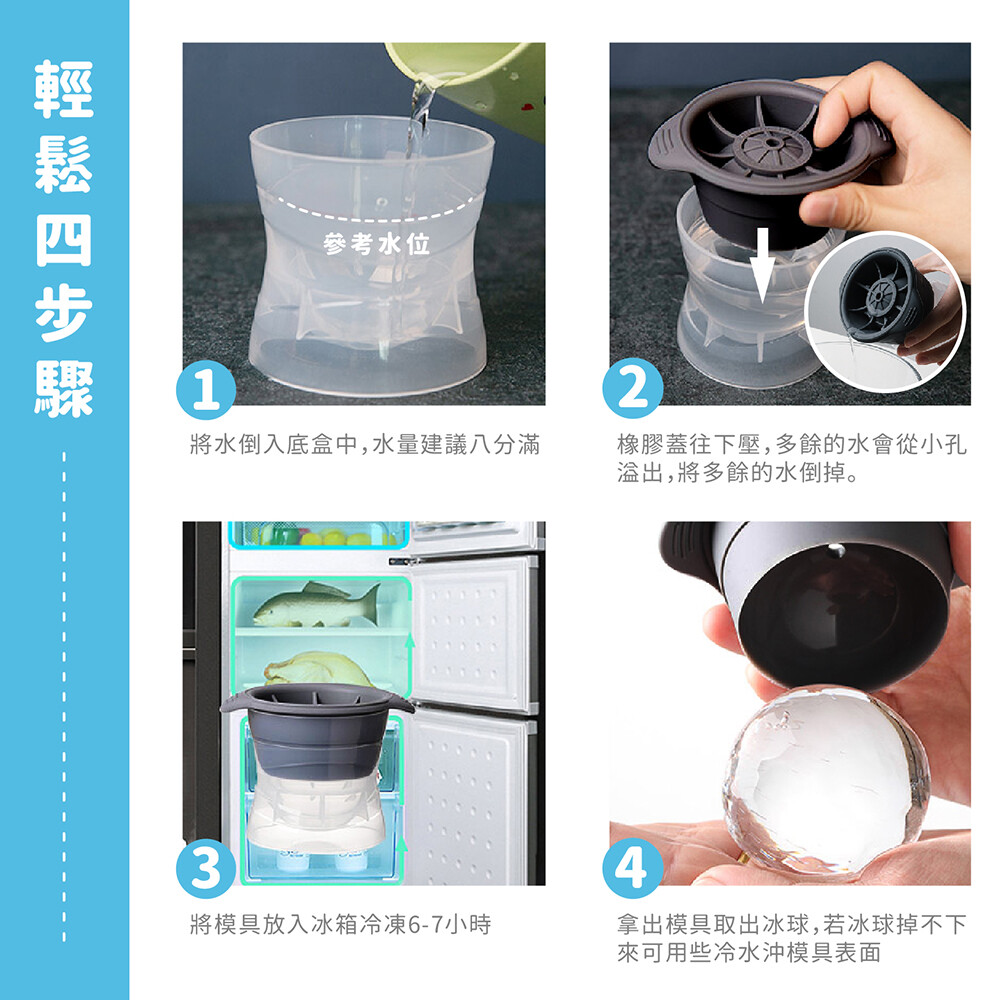 輕鬆四步驟

參考水位

1

將水倒入底盒中,水量建議八分滿

2

橡膠蓋往下壓,多餘的水會從小孔溢出,將多餘的水倒掉。

3

將模具放入冰箱冷凍6-7小時

4

拿出模具取出冰球,若冰球掉不下來可用些冷水沖模具表面