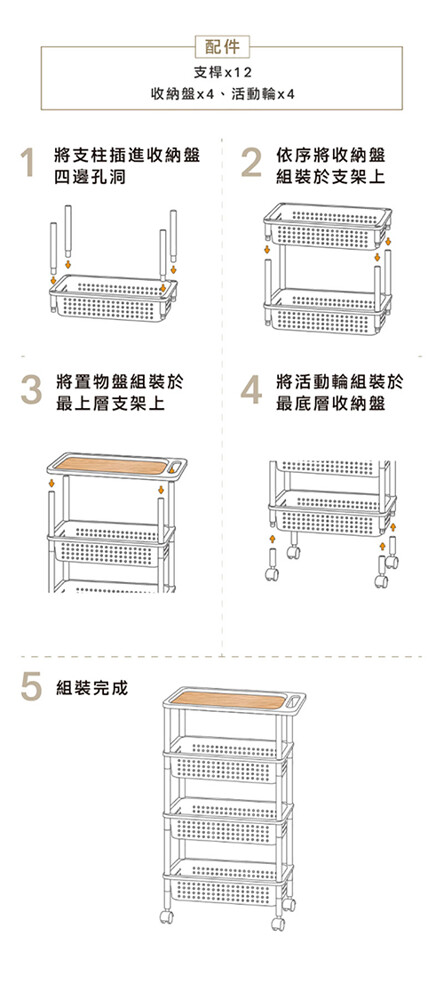 配件

支桿x12

收納盤x4、活動輪x4

1 將支柱插進收納盤四邊孔洞

2 依序將收納盤組裝於支架上

3 將置物盤組裝於最上層支架上

4 將活動輪組裝於最底層收納盤

5 組裝完成