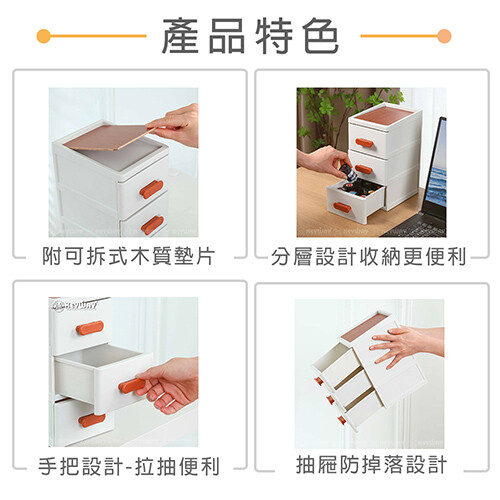 產品特色

附可拆式木質墊片

分層設計收納更便利

KEYWAY

手把設計-拉抽便利

抽屜防掉落設計