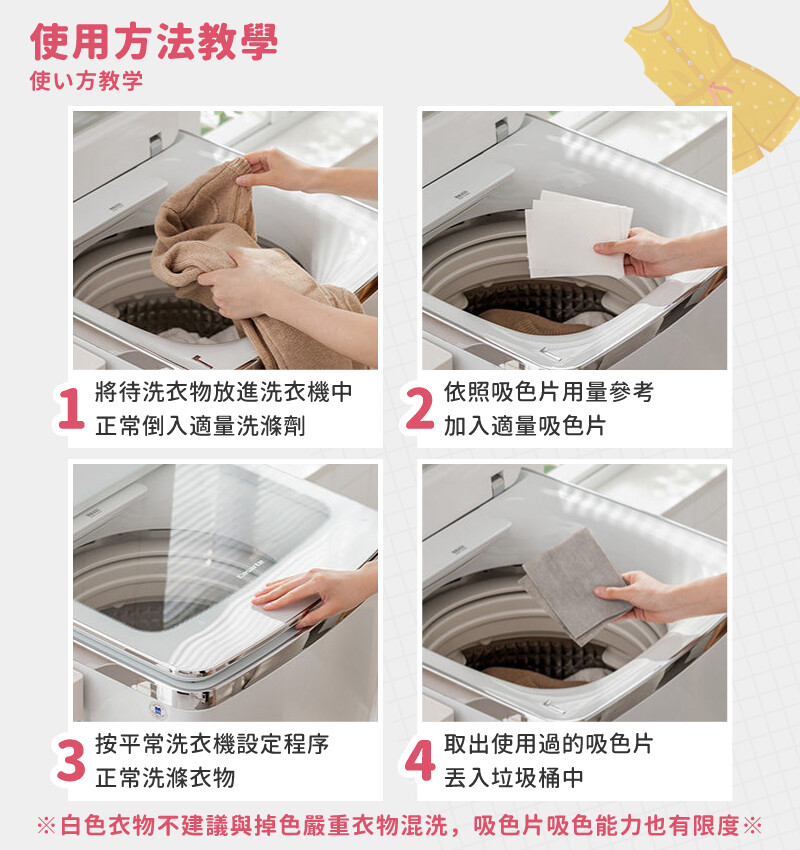 使用方法教學
使い方教学

1 將待洗衣物放進洗衣機中
正常倒入適量洗滌劑

2 依照吸色片用量參考
加入適量吸色片

3 按平常洗衣機設定程序
正常洗滌衣物

4 取出使用過的吸色片
丟入垃圾桶中

※白色衣物不建議與掉色嚴重衣物混洗，吸色片吸色能力也有限度※