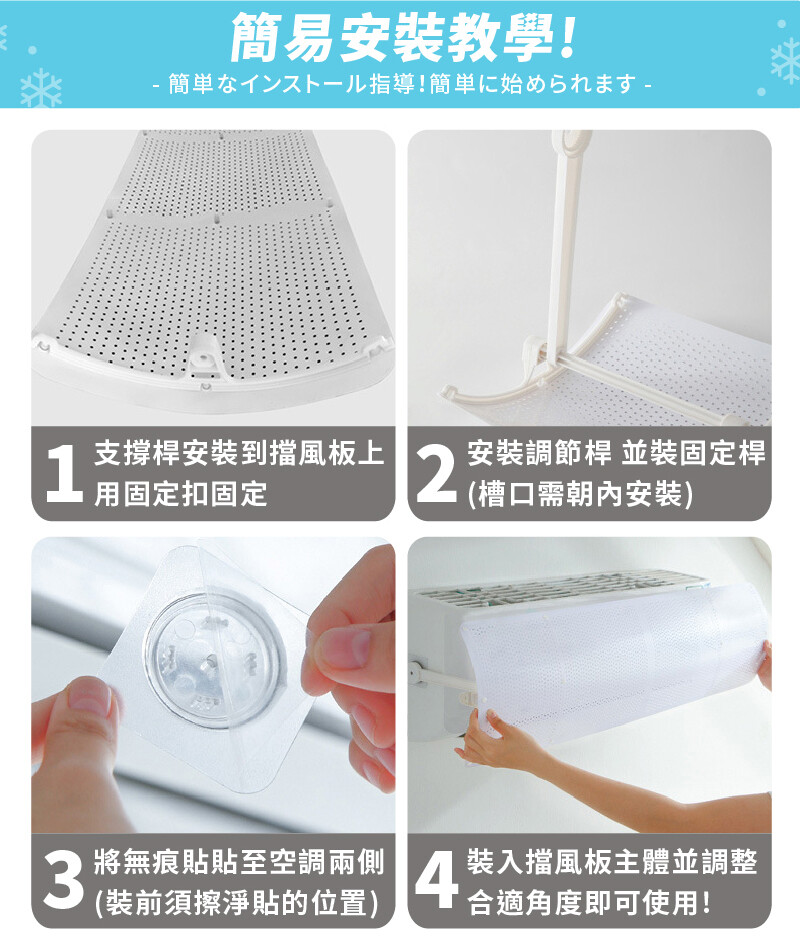 簡易安裝教學!

- 簡単なインストール指導!簡単に始められます -

1 支撐桿安裝到擋風板上
用固定扣固定

2 安裝調節桿 並裝固定桿
(槽口需朝內安裝)

3 將無痕貼貼至空調兩側
(裝前須擦淨貼的位置)

4 裝入擋風板主體並調整
合適角度即可使用!