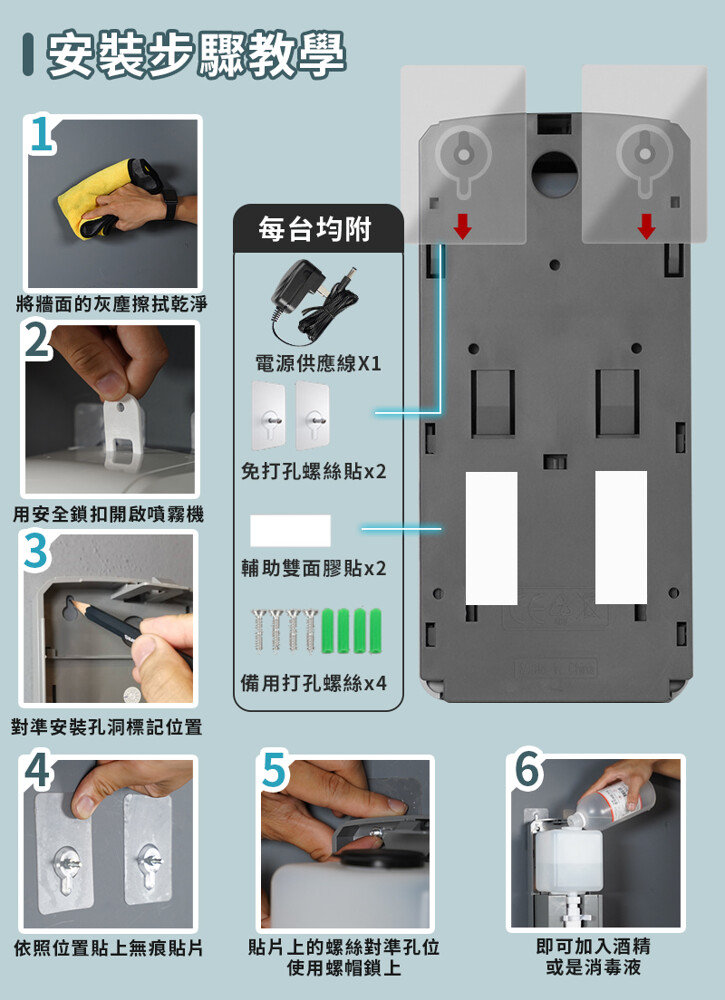 安裝步驟教學

1
將牆面的灰塵擦拭乾淨

2
用安全鎖扣開啟噴霧機

3
對準安裝孔洞標記位置

每台均附

電源供應線X1

免打孔螺絲貼x2

輔助雙面膠貼x2

備用打孔螺絲x4

4
依照位置貼上無痕貼片

5
貼片上的螺絲對準孔位
使用螺帽鎖上

6
即可加入酒精
或是消毒液