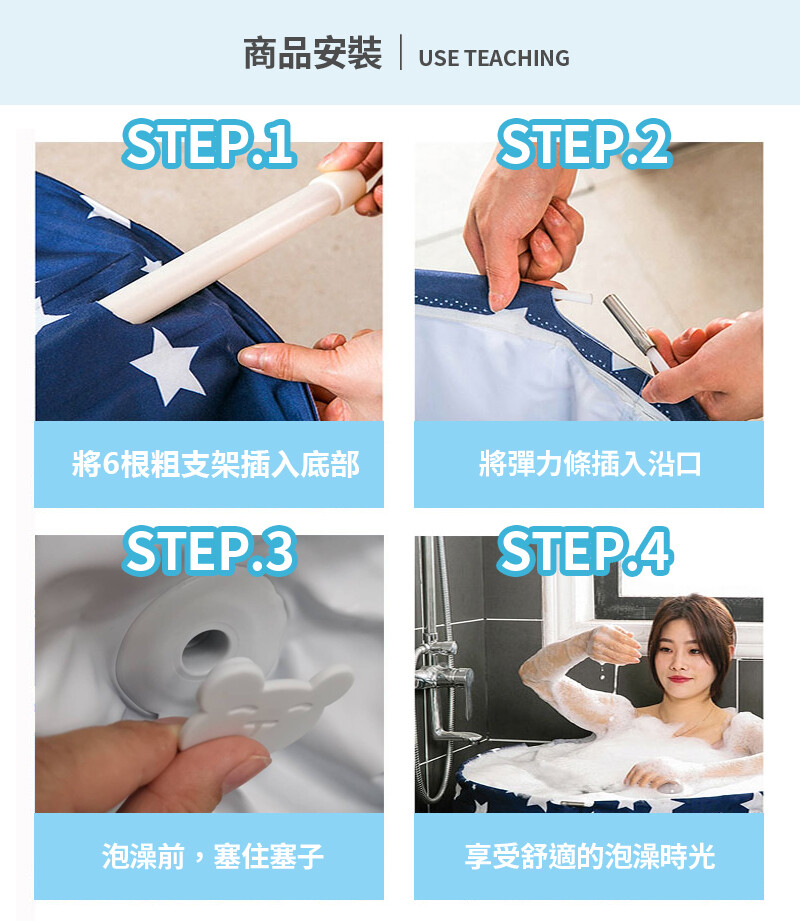 商品安裝 | USE TEACHING

STEP.1

將6根粗支架插入底部

STEP.2

將彈力條插入沿口

STEP.3

泡澡前，塞住塞子

STEP.4

享受舒適的泡澡時光