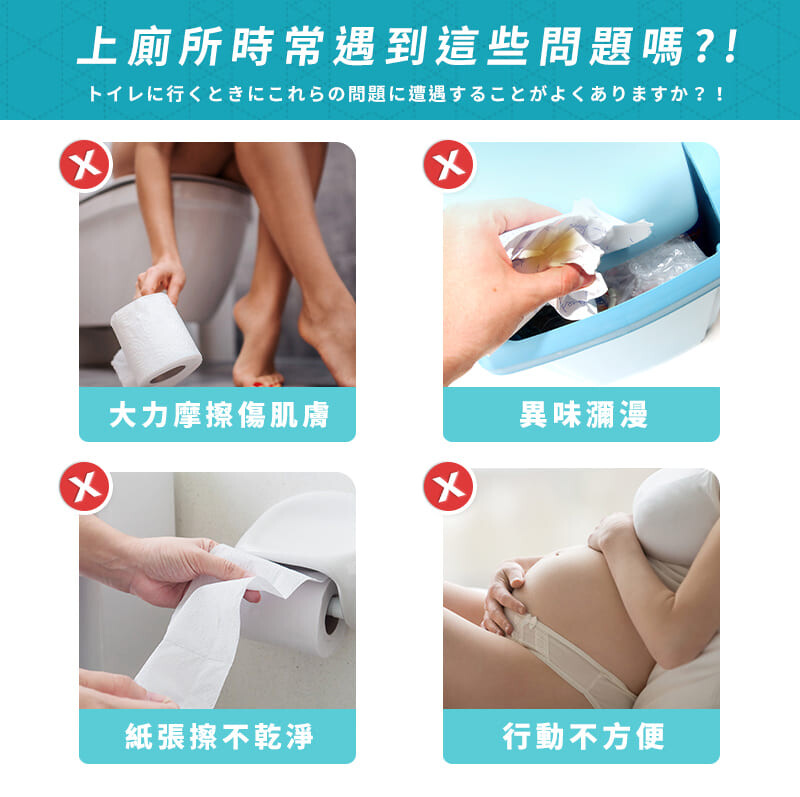 上廁所時常遇到這些問題嗎?!

トイレに行くときにこれらの問題に遭遇することがよくありますか？！

大力摩擦傷肌膚

異味瀰漫

紙張擦不乾淨

行動不方便