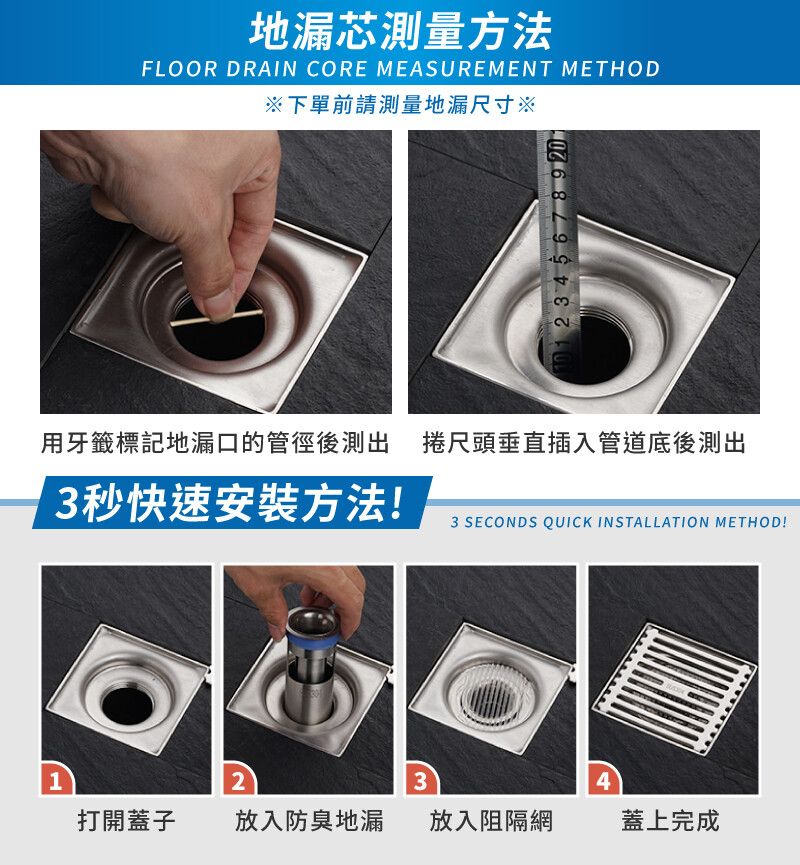 地漏芯測量方法
FLOOR DRAIN CORE MEASUREMENT METHOD
※下單前請測量地漏尺寸※

10 1 2 3 4 5 6 7 8 9 20

用牙籤標記地漏口的管徑後測出
捲尺頭垂直插入管道底後測出

3秒快速安裝方法!
3 SECONDS QUICK INSTALLATION METHOD!

1
打開蓋子
2
放入防臭地漏
3
放入阻隔網
4
蓋上完成