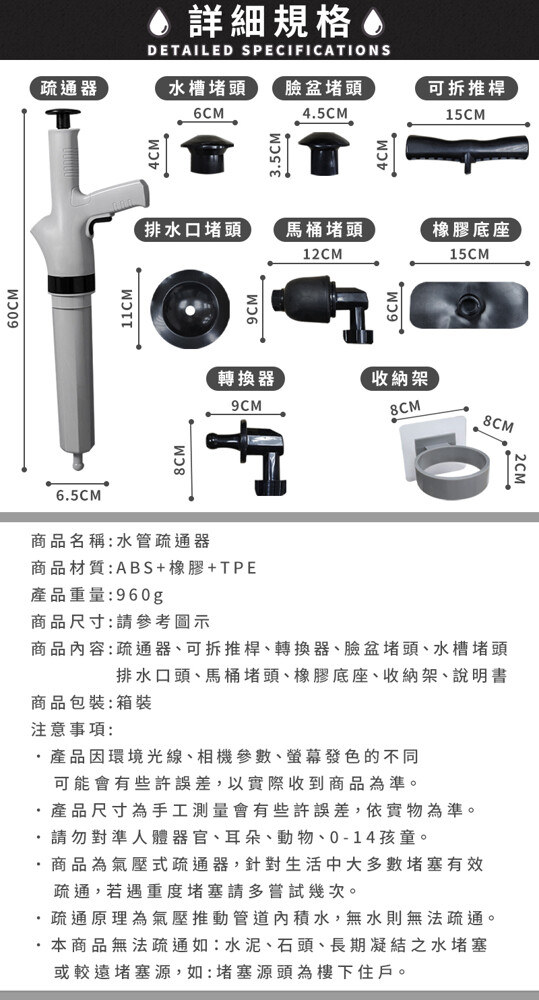 詳細規格
DETAILED SPECIFICATIONS

疏通器
60CM
6.5CM

水槽堵頭
6CM
4CM

臉盆堵頭
4.5CM
3.5CM

可拆推桿
15CM
4CM

排水口堵頭
11CM

馬桶堵頭
12CM
9CM

橡膠底座
15CM
6CM

轉換器
9CM
8CM

收納架
8CM
8CM
2CM

商品名稱:水管疏通器
商品材質:ABS+橡膠+TPE
產品重量:960g
商品尺寸:請參考圖示
商品內容:疏通器、可拆推桿、轉換器、臉盆堵頭、水槽堵頭 排水口頭、馬桶堵頭、橡膠底座、收納架、說明書
商品包裝:箱裝
注意事項:
・產品因環境光線、相機參數、螢幕發色的不同 可能會有些許誤差,以實際收到商品為準。
・產品尺寸為手工測量會有些許誤差,依實物為準。
・請勿對準人體器官、耳朵、動物、0-14孩童。
・商品為氣壓式疏通器,針對生活中大多數堵塞有效 疏通,若遇重度堵塞請多嘗試幾次。
・疏通原理為氣壓推動管道內積水,無水則無法疏通。
・本商品無法疏通如:水泥、石頭、長期凝結之水堵塞 或較遠堵塞源,如:堵塞源頭為樓下住戶。