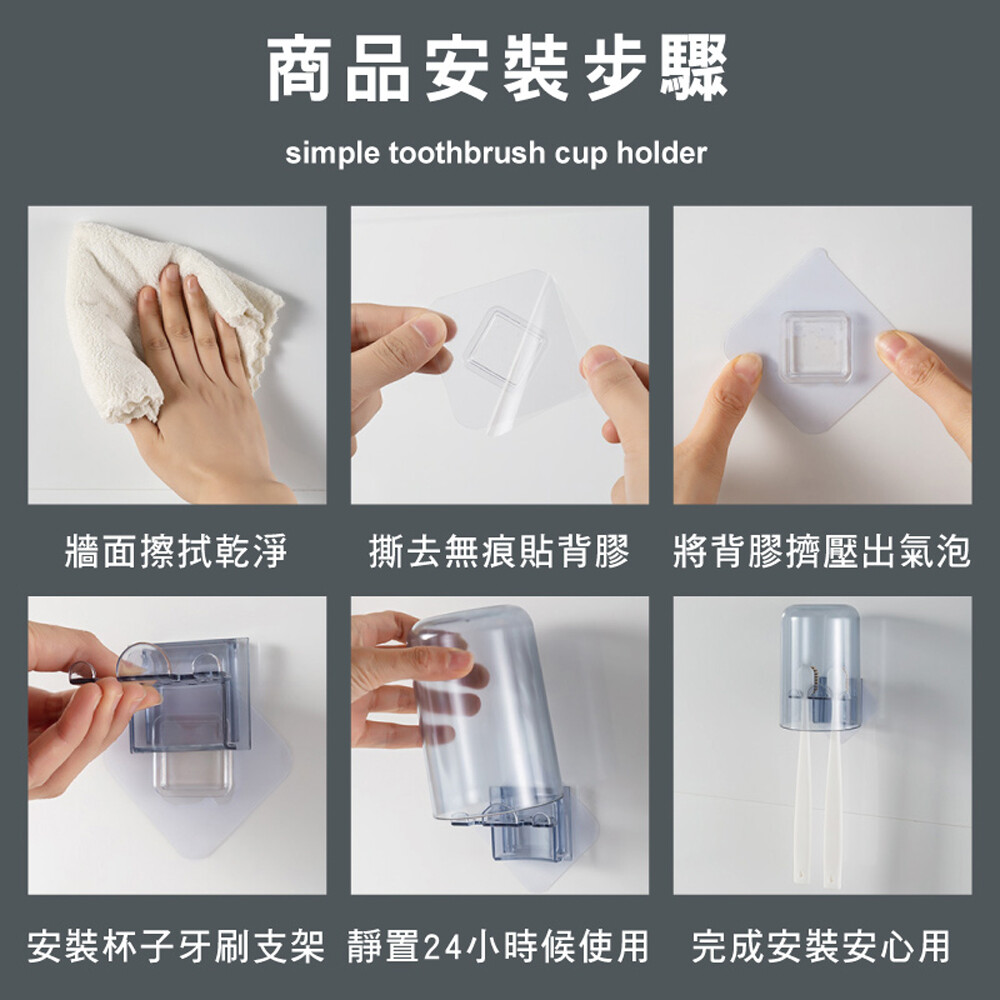 商品安裝步驟

simple toothbrush cup holder

牆面擦拭乾淨

撕去無痕貼背膠

將背膠擠壓出氣泡

安裝杯子牙刷支架

靜置24小時候使用

完成安裝安心用