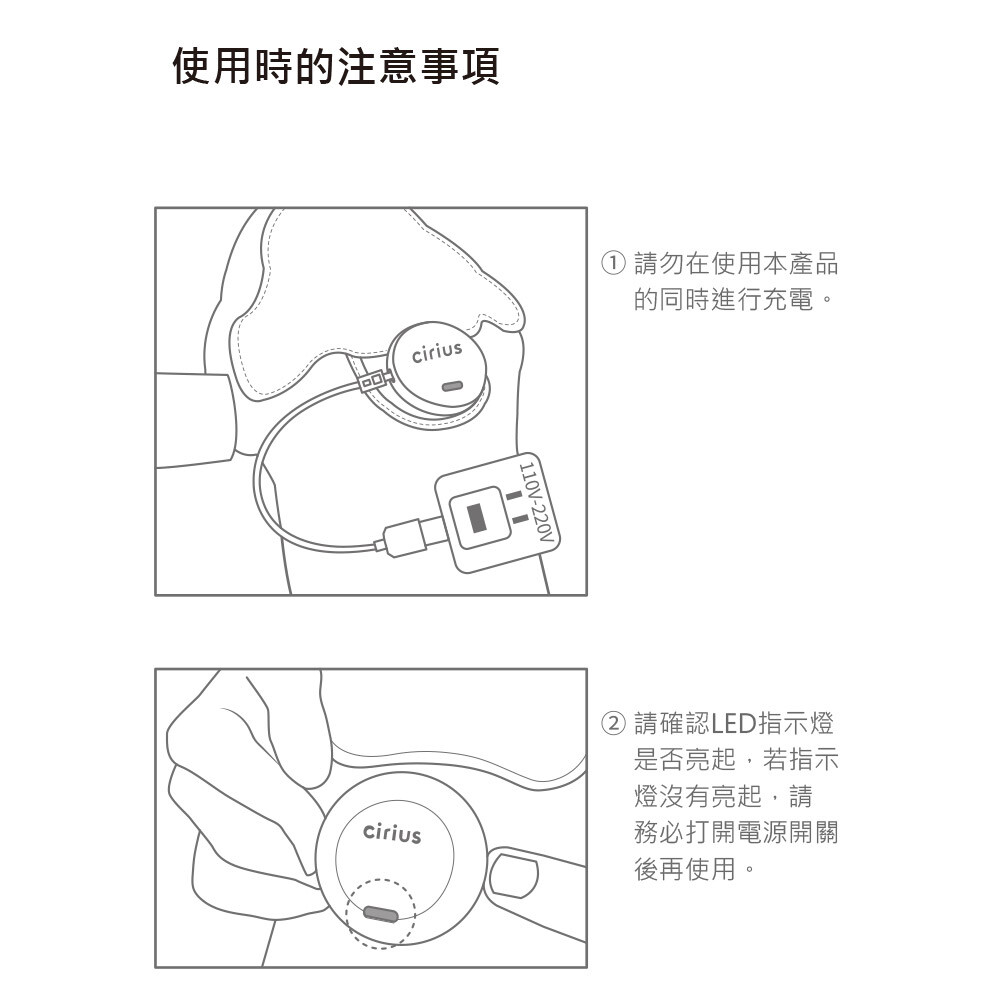 使用時的注意事項

cirius

110V-220V

① 請勿在使用本產品的同時進行充電。

cirius

② 請確認LED指示燈是否亮起，若指示燈沒有亮起，請務必打開電源開關後再使用。