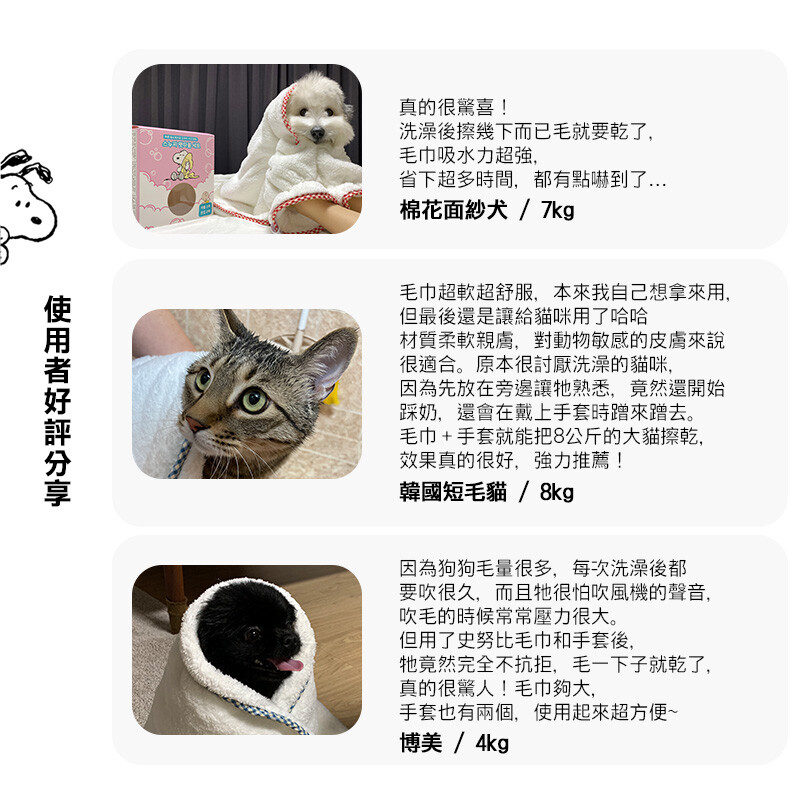 使用者好評分享

真的很驚喜！
洗澡後擦幾下而已毛就要乾了，
毛巾吸水力超強，
省下超多時間，都有點嚇到了…
棉花面紗犬 / 7kg

毛巾超軟超舒服，本來我自己想拿來用，
但最後還是讓給貓咪用了哈哈
材質柔軟親膚，對動物敏感的皮膚來說
很適合。原本很討厭洗澡的貓咪，
因為先放在旁邊讓牠熟悉，竟然還開始
踩奶，還會在戴上手套時蹭來蹭去。
毛巾 + 手套就能把8公斤的大貓擦乾，
效果真的很好，強力推薦！
韓國短毛貓 / 8kg

因為狗狗毛量很多，每次洗澡後都
要吹很久，而且牠很怕吹風機的聲音，
吹毛的時候常常壓力很大。
但用了史努比毛巾和手套後，
牠竟然完全不抗拒，毛一下子就乾了，
真的很驚人！毛巾夠大，
手套也有兩個，使用起來超方便~
博美 / 4kg