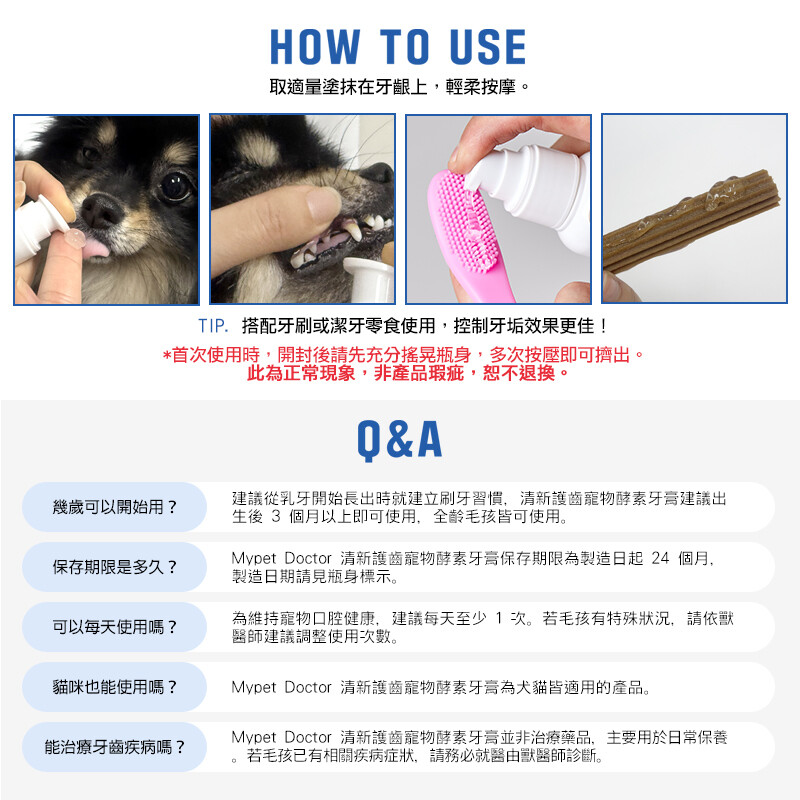 HOW TO USE

取適量塗抹在牙齦上，輕柔按摩。

TIP. 搭配牙刷或潔牙零食使用，控制牙垢效果更佳！

*首次使用時，開封後請先充分搖晃瓶身，多次按壓即可擠出。
此為正常現象，非產品瑕疵，恕不退換。

Q&A

幾歲可以開始用？

建議從乳牙開始長出時就建立刷牙習慣，清新護齒寵物酵素牙膏建議出生後 3 個月以上即可使用，全齡毛孩皆可使用。

保存期限是多久？

Mypet Doctor 清新護齒寵物酵素牙膏保存期限為製造日起 24 個月，製造日期請見瓶身標示。

可以每天使用嗎？

為維持寵物口腔健康，建議每天至少 1 次。若毛孩有特殊狀況，請依獸醫師建議調整使用次數。

貓咪也能使用嗎？

Mypet Doctor 清新護齒寵物酵素牙膏為犬貓皆適用的產品。

能治療牙齒疾病嗎？

Mypet Doctor 清新護齒寵物酵素牙膏並非治療藥品，主要用於日常保養。若毛孩已有相關疾病症狀，請務必就醫由獸醫師診斷。