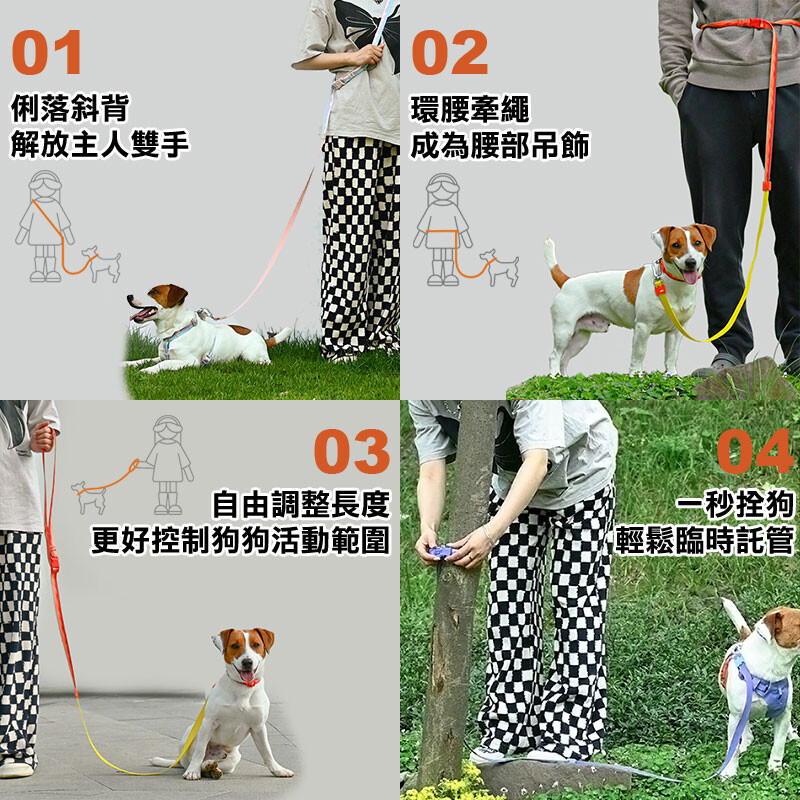 01
俐落斜背
解放主人雙手

02
環腰牽繩
成為腰部吊飾

03
自由調整長度
更好控制狗狗活動範圍

04
一秒拴狗
輕鬆臨時託管