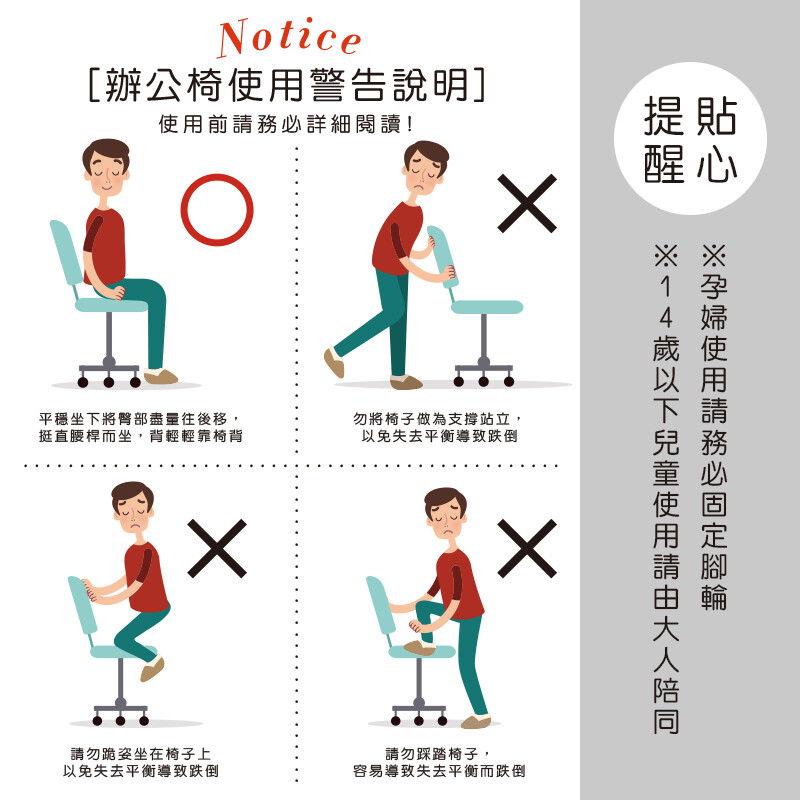 Notice
[辦公椅使用警告說明]
使用前請務必詳細閱讀!

平穩坐下將臀部盡量往後移，挺直腰桿而坐，背輕輕靠椅背

勿將椅子做為支撐站立，以免失去平衡導致跌倒

請勿跪姿坐在椅子上以免失去平衡導致跌倒

請勿踩踏椅子，容易導致失去平衡而跌倒

貼心提醒

※孕婦使用請務必固定腳輪
※14歲以下兒童使用請由大人陪同