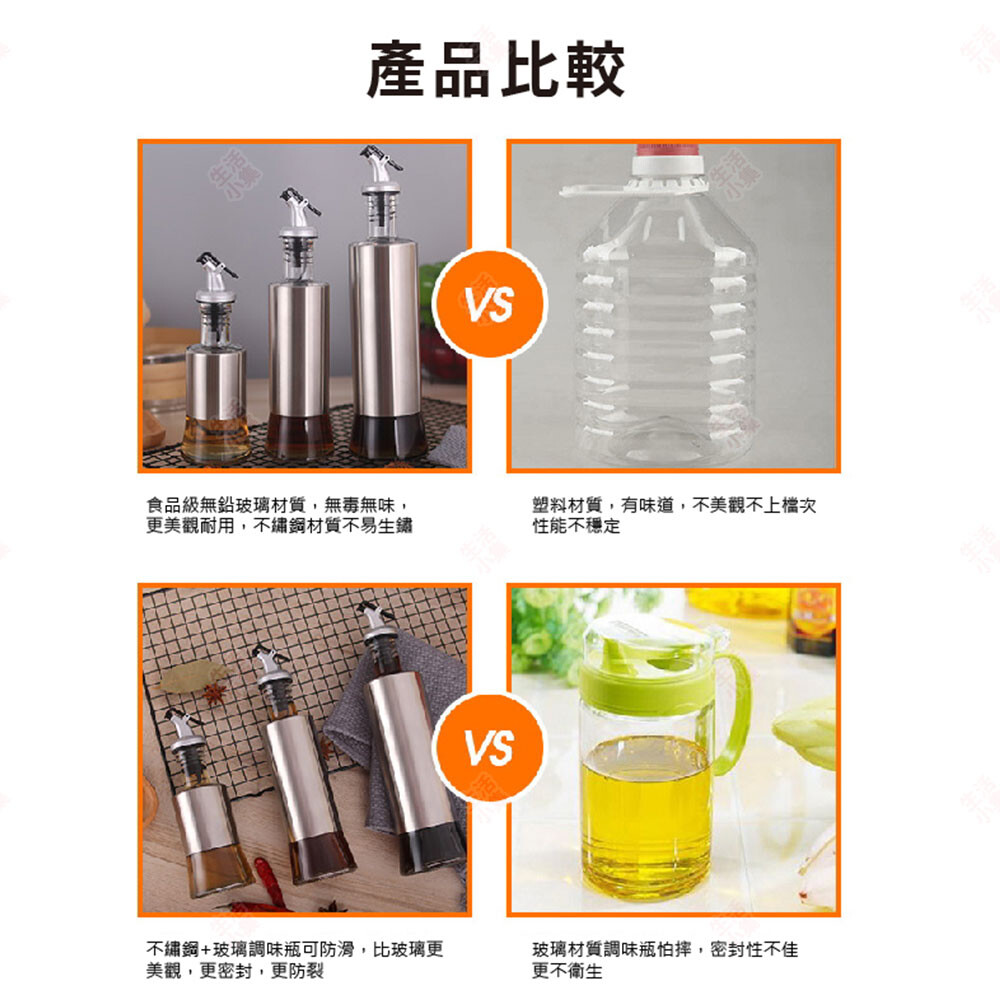 產品比較

VS

食品級無鉛玻璃材質，無毒無味，更美觀耐用，不鏽鋼材質不易生鏽

塑料材質，有味道，不美觀不上檔次性能不穩定

VS

不鏽鋼+玻璃調味瓶可防滑，比玻璃更美觀，更密封，更防裂

玻璃材質調味瓶怕摔，密封性不佳更不衛生