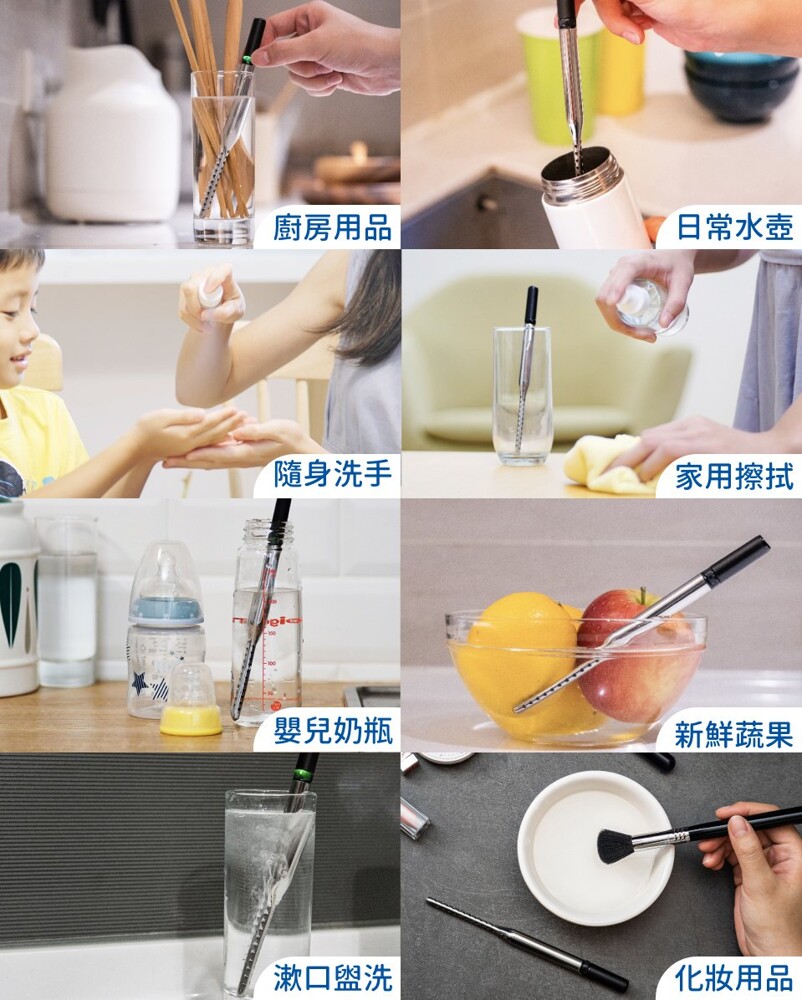 廚房用品

日常水壺

隨身洗手

家用擦拭

嬰兒奶瓶

新鮮蔬果

漱口盥洗

化妝用品