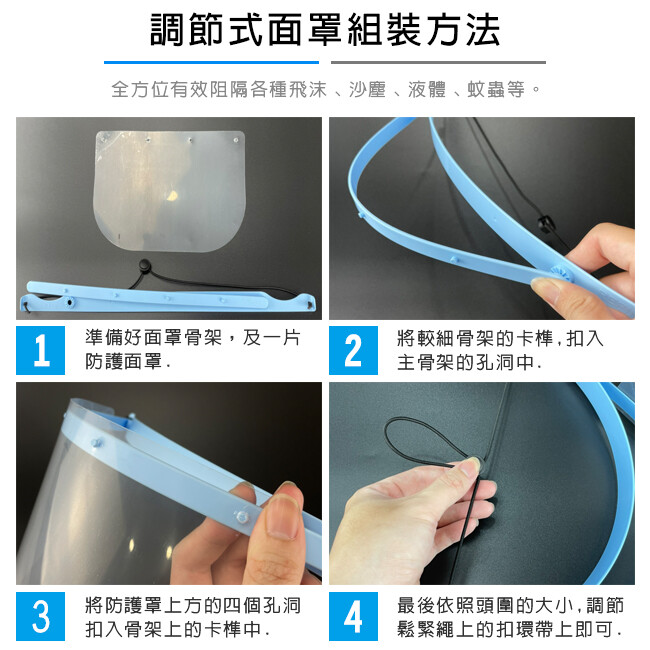 調節式面罩組裝方法

全方位有效阻隔各種飛沫、沙塵、液體、蚊蟲等。

1

準備好面罩骨架，及一片防護面罩.

2

將較細骨架的卡榫,扣入主骨架的孔洞中.

3

將防護罩上方的四個孔洞扣入骨架上的卡榫中.

4

最後依照頭圍的大小,調節鬆緊繩上的扣環帶上即可.