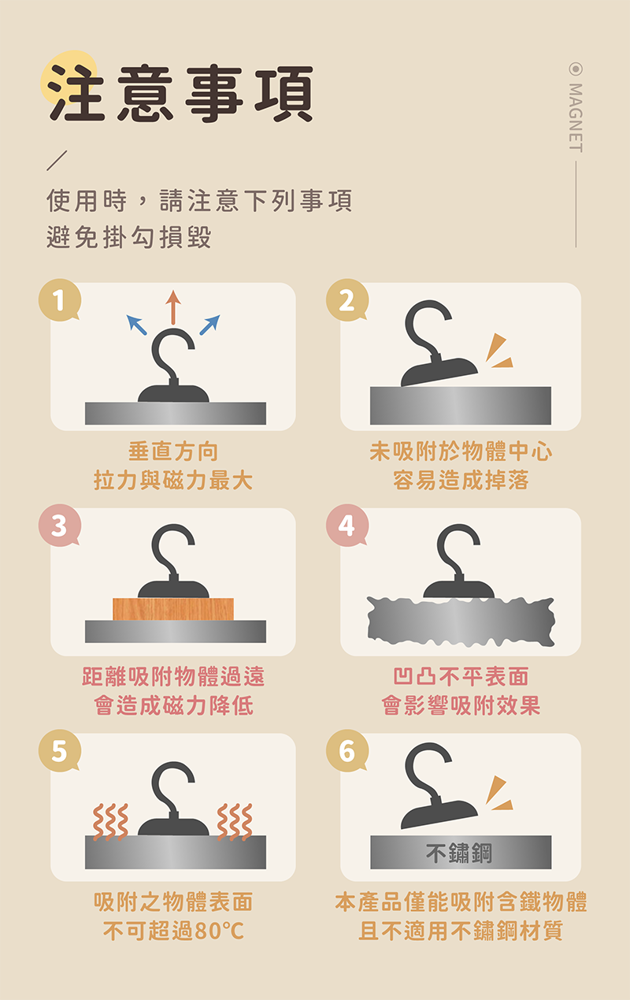 注意事項

MAGNET

使用時，請注意下列事項
避免掛勾損毀

1
垂直方向
拉力與磁力最大

2
未吸附於物體中心
容易造成掉落

3
距離吸附物體過遠
會造成磁力降低

4
凹凸不平表面
會影響吸附效果

5
吸附之物體表面
不可超過80°C

6
不鏽鋼
本產品僅能吸附含鐵物體
且不適用不鏽鋼材質