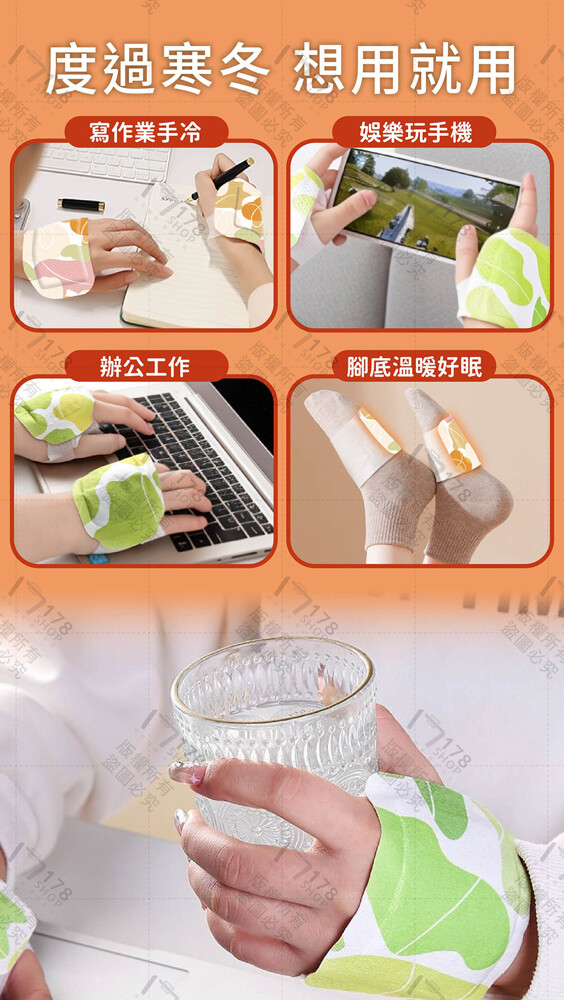 度過寒冬 想用就用

寫作業手冷

娛樂玩手機

辦公工作

腳底溫暖好眠

178 SHOP
版權所有 盜圖必究