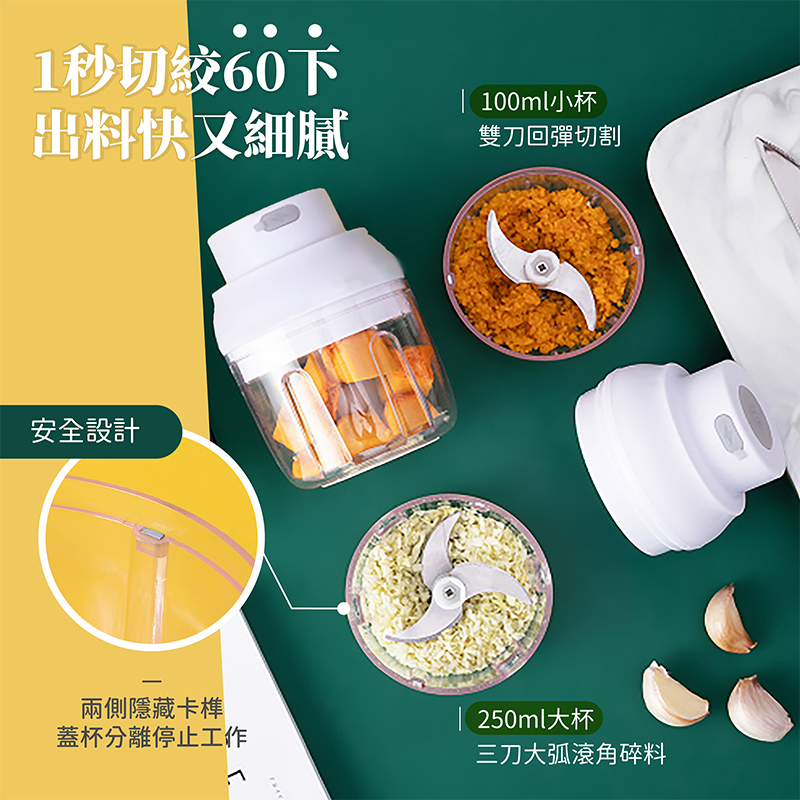 1秒切絞60下
出料快又細膩

100ml小杯
雙刀回彈切割

安全設計

兩側隱藏卡榫
蓋杯分離停止工作

250ml大杯
三刀大弧滾角碎料