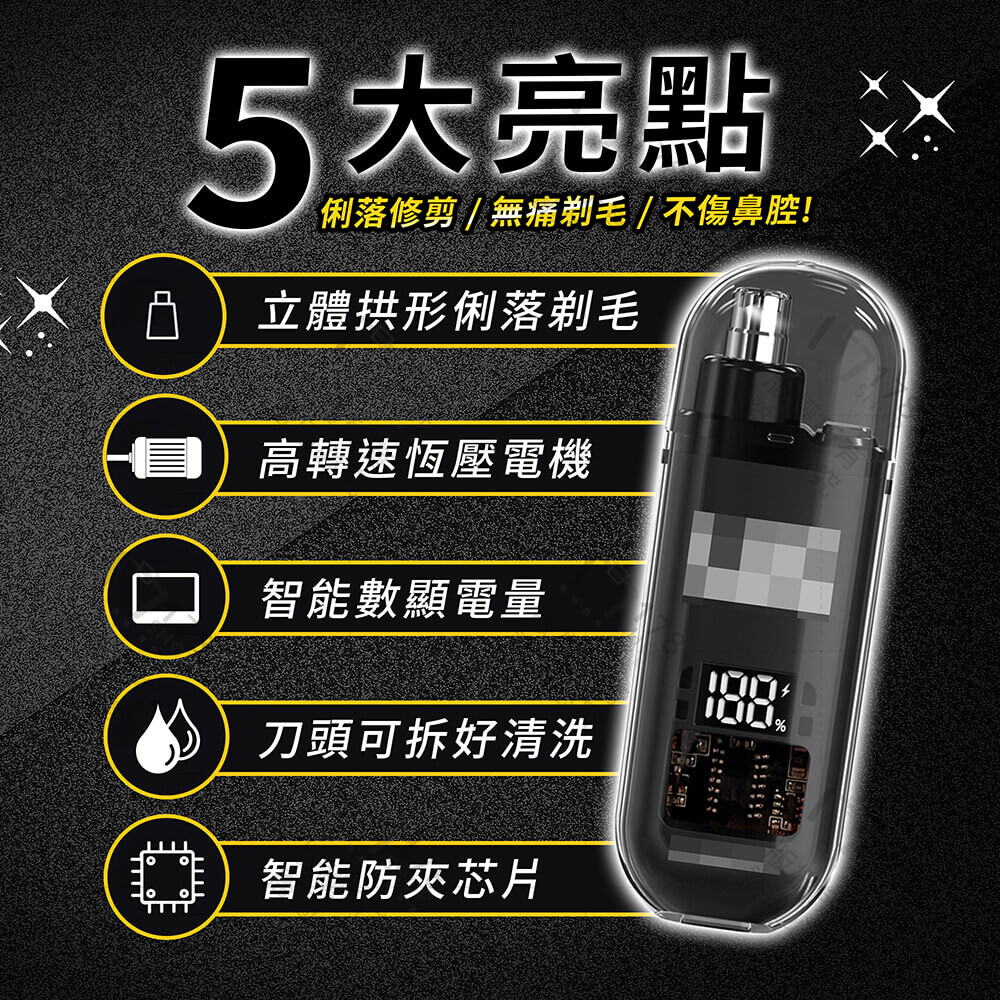 5大亮點

俐落修剪 / 無痛剃毛 / 不傷鼻腔!

立體拱形俐落剃毛

高轉速恆壓電機

智能數顯電量

刀頭可拆好清洗

智能防夾芯片

188%