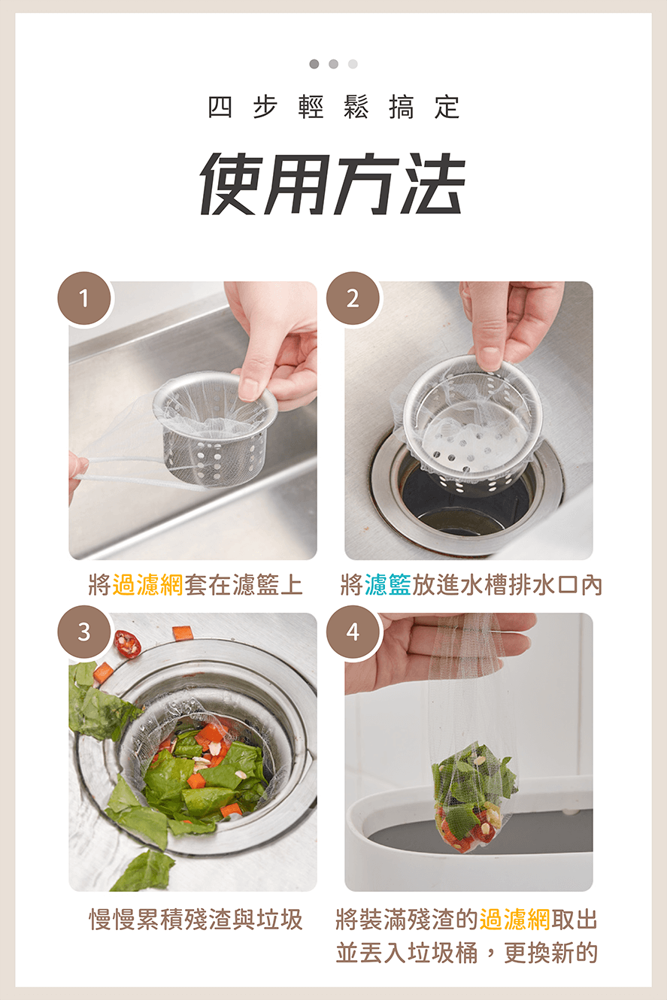 四步輕鬆搞定

使用方法

1

將過濾網套在濾籃上

2

將濾籃放進水槽排水口內

3

慢慢累積殘渣與垃圾

4

將裝滿殘渣的過濾網取出並丟入垃圾桶，更換新的