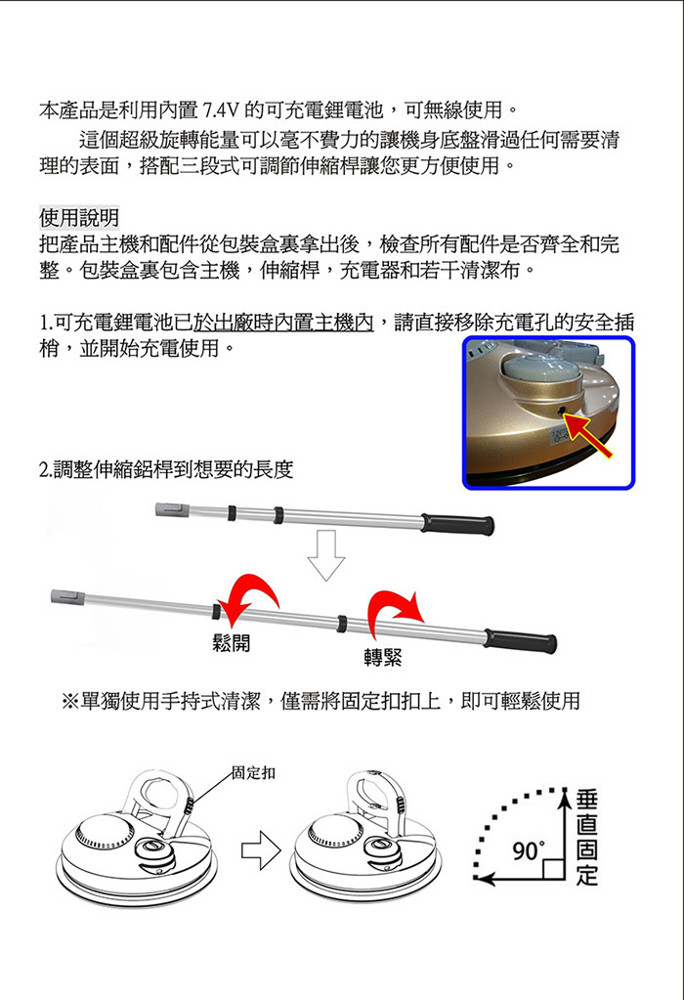 本產品是利用內置 7.4V 的可充電鋰電池，可無線使用。

這個超級旋轉能量可以毫不費力的讓機身底盤滑過任何需要清理的表面，搭配三段式可調節伸縮桿讓您更方便使用。

使用說明
把產品主機和配件從包裝盒裏拿出後，檢查所有配件是否齊全和完整。包裝盒裏包含主機，伸縮桿，充電器和若干清潔布。

1.可充電鋰電池已於出廠時內置主機內，請直接移除充電孔的安全插梢，並開始充電使用。

2.調整伸縮鋁桿到想要的長度

鬆開

轉緊

※單獨使用手持式清潔，僅需將固定扣扣上，即可輕鬆使用

固定扣

90°

垂直固定