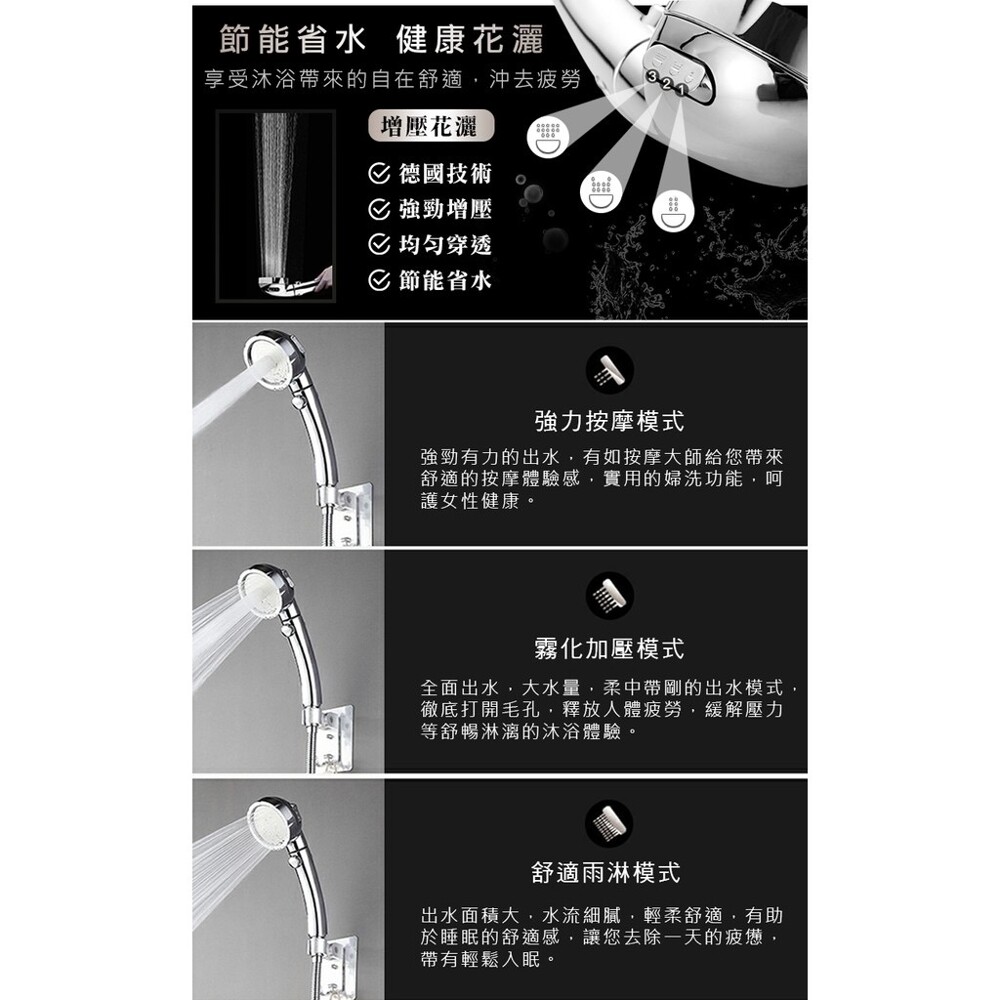 節能省水 健康花灑

享受沐浴帶來的自在舒適，沖去疲勞

3 2 1

增壓花灑

德國技術
強勁增壓
均勻穿透
節能省水

強力按摩模式

強勁有力的出水，有如按摩大師給您帶來舒適的按摩體驗感，實用的婦洗功能，呵護女性健康。

霧化加壓模式

全面出水，大水量，柔中帶剛的出水模式，徹底打開毛孔，釋放人體疲勞，緩解壓力等舒暢淋漓的沐浴體驗。

舒適雨淋模式

出水面積大，水流細膩，輕柔舒適，有助於睡眠的舒適感，讓您去除一天的疲憊，帶有輕鬆入眠。