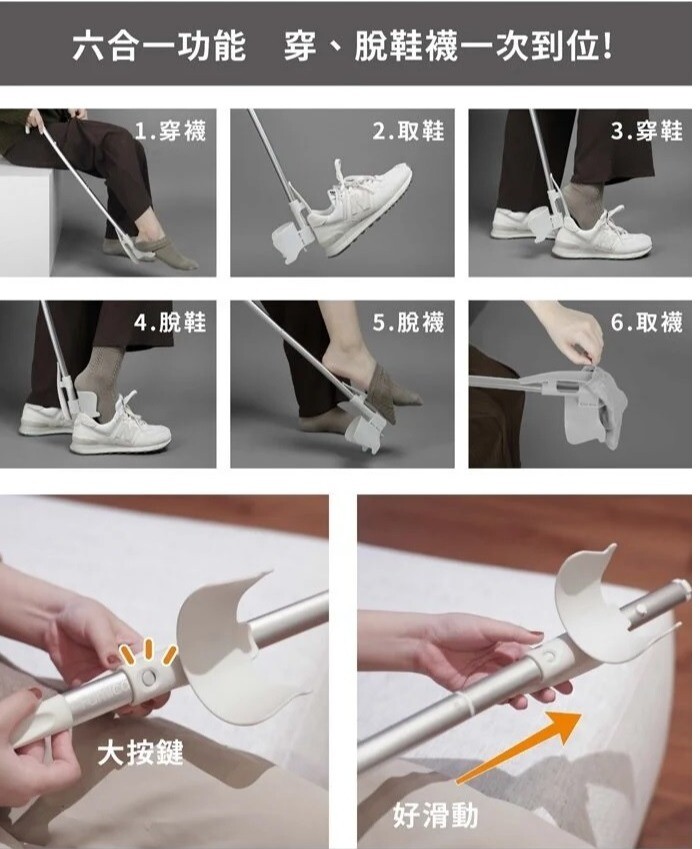 六合一功能　穿、脫鞋襪一次到位!

1.穿襪

2.取鞋

3.穿鞋

4.脫鞋

5.脫襪

6.取襪

大按鍵

好滑動