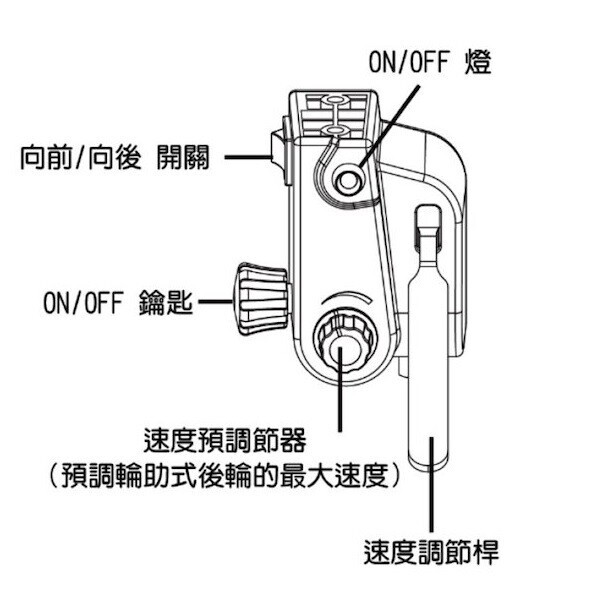 ON/OFF 燈

向前/向後 開關

ON/OFF 鑰匙

速度預調節器
(預調輪助式後輪的最大速度)

速度調節桿