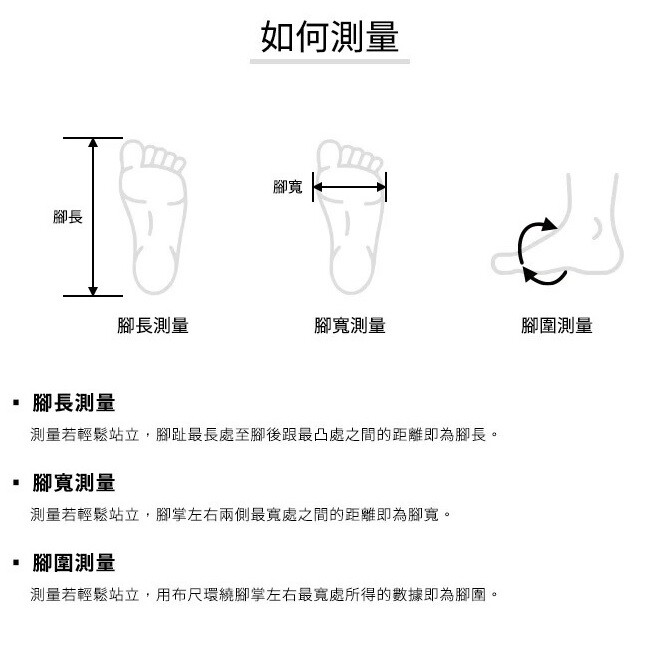 如何測量

腳長

腳寬

腳長測量

腳寬測量

腳圍測量

▪ 腳長測量

測量若輕鬆站立，腳趾最長處至腳後跟最凸處之間的距離即為腳長。

▪ 腳寬測量

測量若輕鬆站立，腳掌左右兩側最寬處之間的距離即為腳寬。

▪ 腳圍測量

測量若輕鬆站立，用布尺環繞腳掌左右最寬處所得的數據即為腳圍。