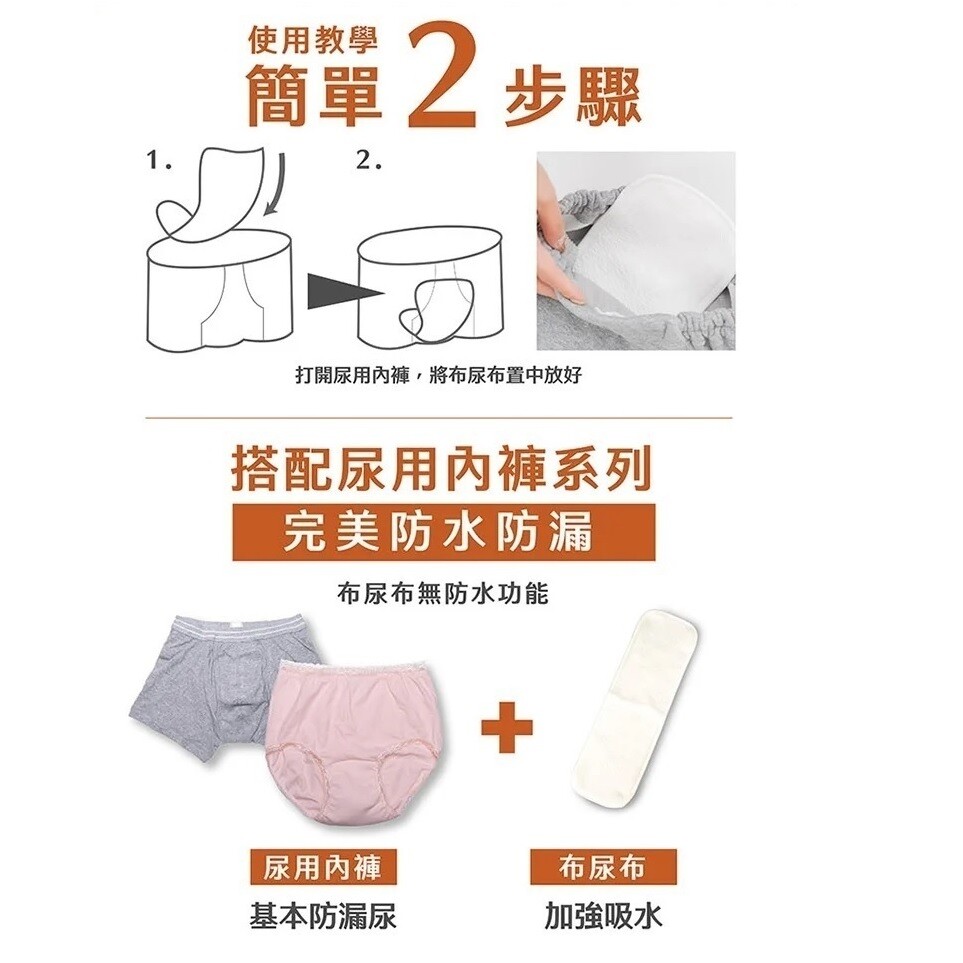 使用教學
簡單 2 步驟

1.

2.

打開尿用內褲，將布尿布置中放好

搭配尿用內褲系列
完美防水防漏

布尿布無防水功能

尿用內褲
基本防漏尿

布尿布
加強吸水