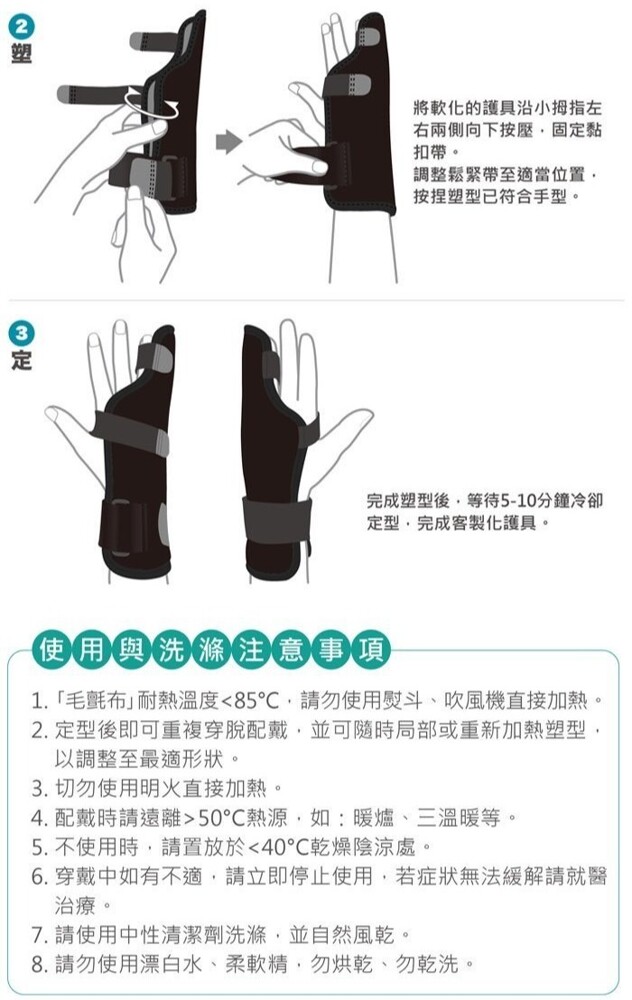 2
塑

將軟化的護具沿小拇指左右兩側向下按壓，固定黏扣帶。
調整鬆緊帶至適當位置，按捏塑型已符合手型。

3
定

完成塑型後，等待5-10分鐘冷卻定型，完成客製化護具。

使用與洗滌注意事項

1. 「毛氈布」耐熱溫度<85°C，請勿使用熨斗、吹風機直接加熱。
2. 定型後即可重複穿脫配戴，並可隨時局部或重新加熱塑型，以調整至最適形狀。
3. 切勿使用明火直接加熱。
4. 配戴時請遠離>50°C熱源，如：暖爐、三溫暖等。
5. 不使用時，請置放於<40°C乾燥陰涼處。
6. 穿戴中如有不適，請立即停止使用，若症狀無法緩解請就醫治療。
7. 請使用中性清潔劑洗滌，並自然風乾。
8. 請勿使用漂白水、柔軟精，勿烘乾、勿乾洗。