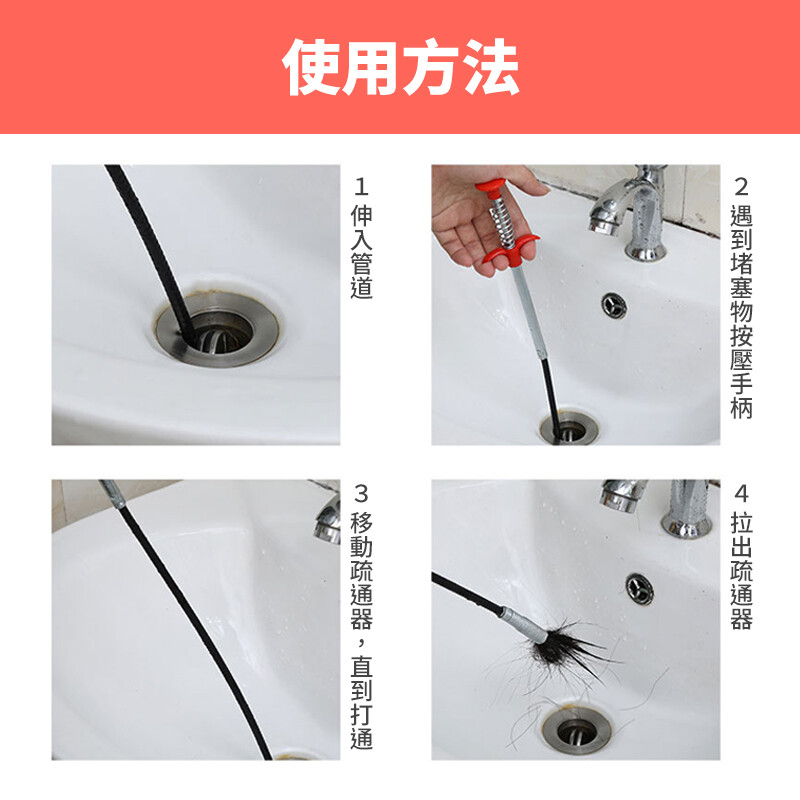 使用方法

1 伸入管道

2 遇到堵塞物按壓手柄

3 移動疏通器，直到打通

4 拉出疏通器