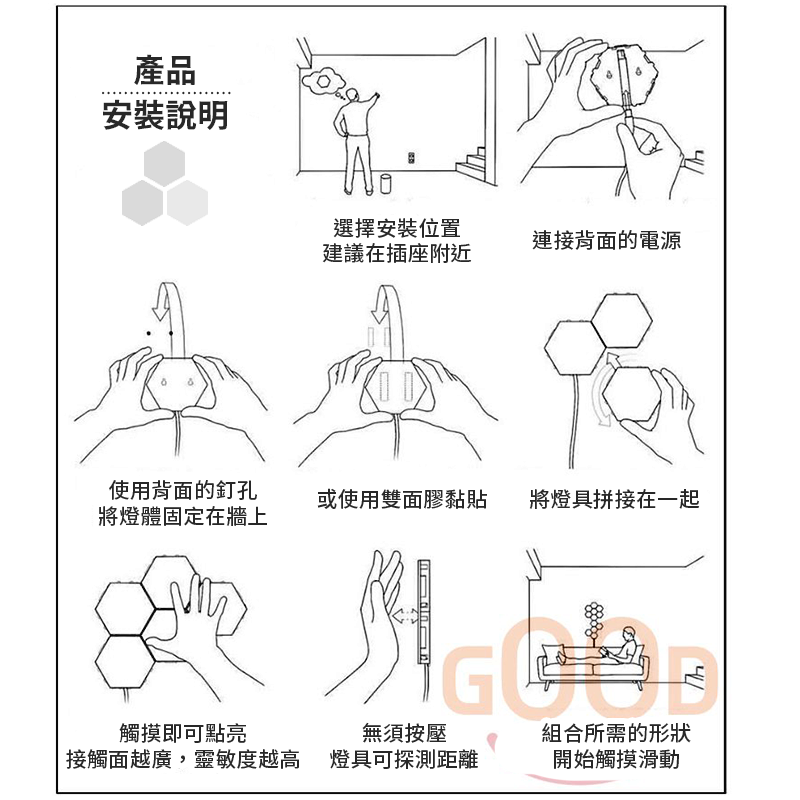 產品
安裝說明

選擇安裝位置
建議在插座附近

連接背面的電源

使用背面的釘孔
將燈體固定在牆上

或使用雙面膠黏貼

將燈具拼接在一起

觸摸即可點亮
接觸面越廣，靈敏度越高

無須按壓
燈具可探測距離

組合所需的形狀
開始觸摸滑動

GOOD