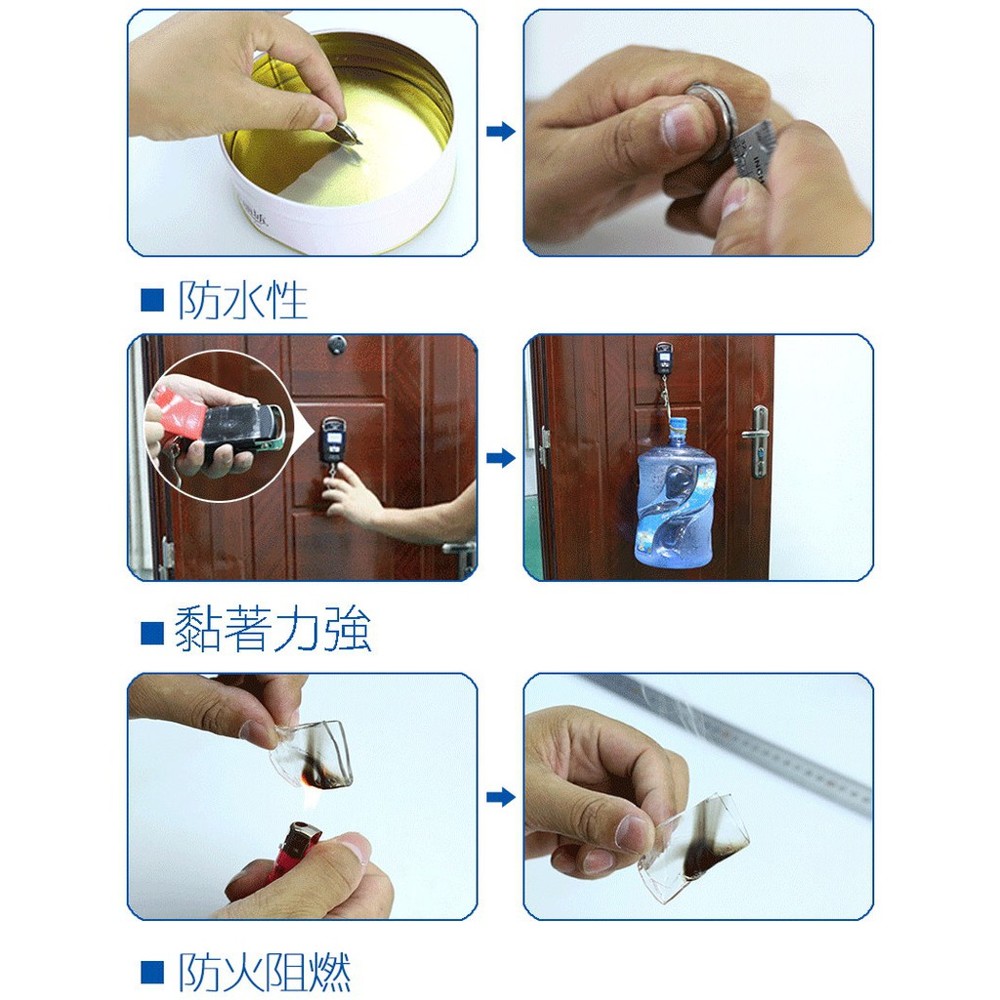 ■ 防水性

■ 黏著力強

■ 防火阻燃