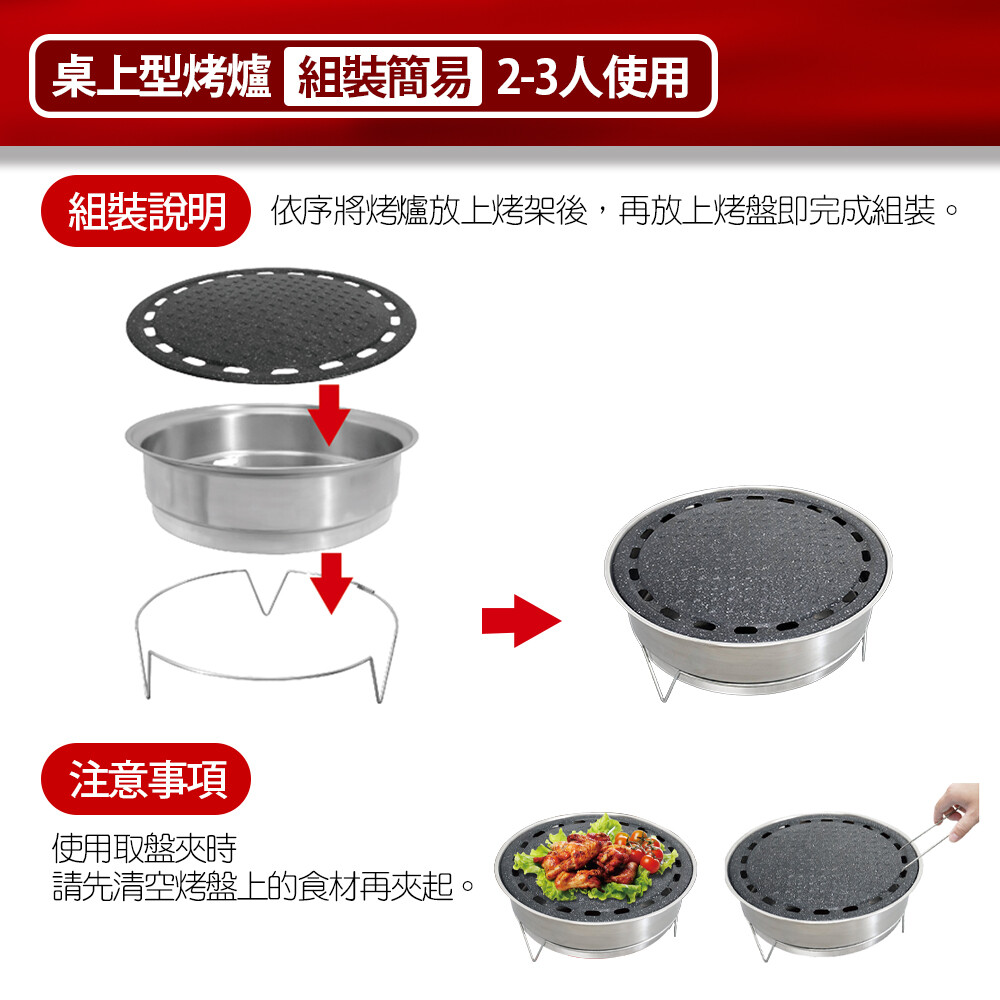 桌上型烤爐 組裝簡易 2-3人使用

組裝說明 依序將烤爐放上烤架後，再放上烤盤即完成組裝。

注意事項

使用取盤夾時
請先清空烤盤上的食材再夾起。