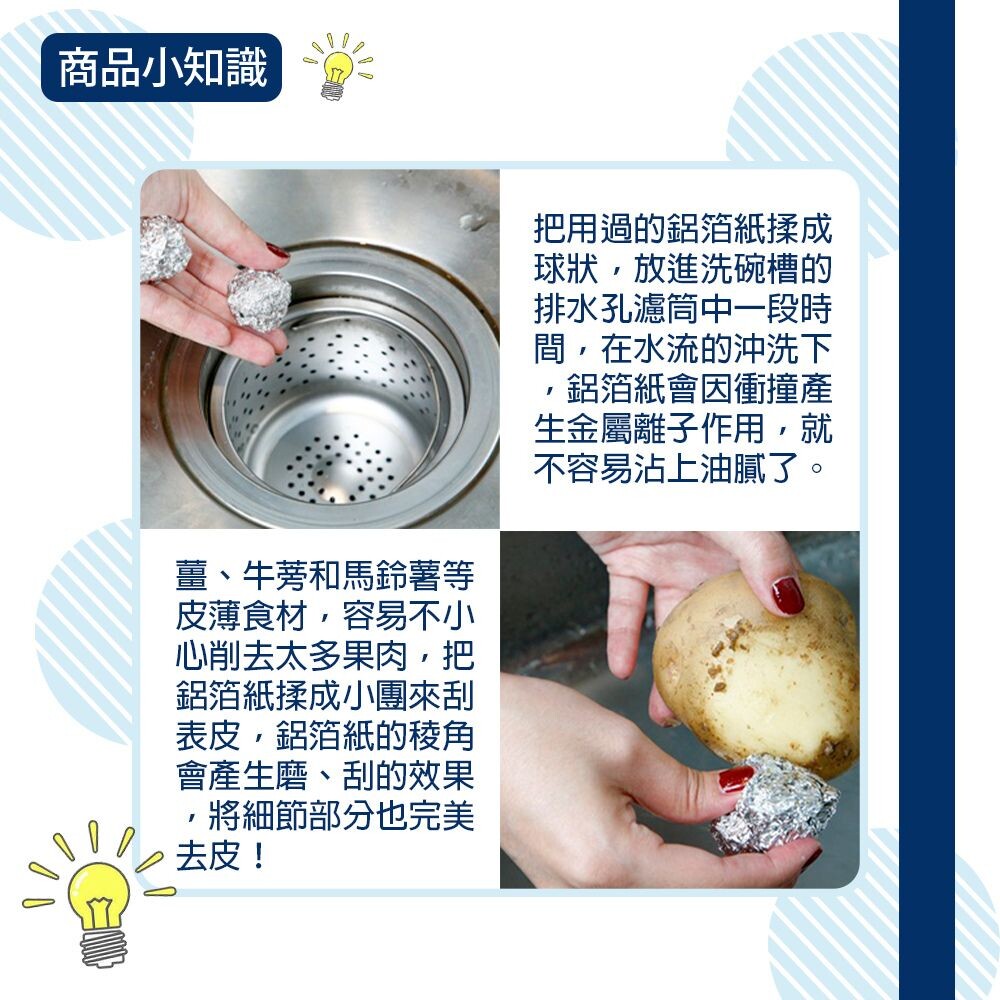 商品小知識

把用過的鋁箔紙揉成球狀，放進洗碗槽的排水孔濾筒中一段時間，在水流的沖洗下，鋁箔紙會因衝撞產生金屬離子作用，就不容易沾上油膩了。

薑、牛蒡和馬鈴薯等皮薄食材，容易不小心削去太多果肉，把鋁箔紙揉成小團來刮表皮，鋁箔紙的稜角會產生磨、刮的效果，將細節部分也完美去皮！