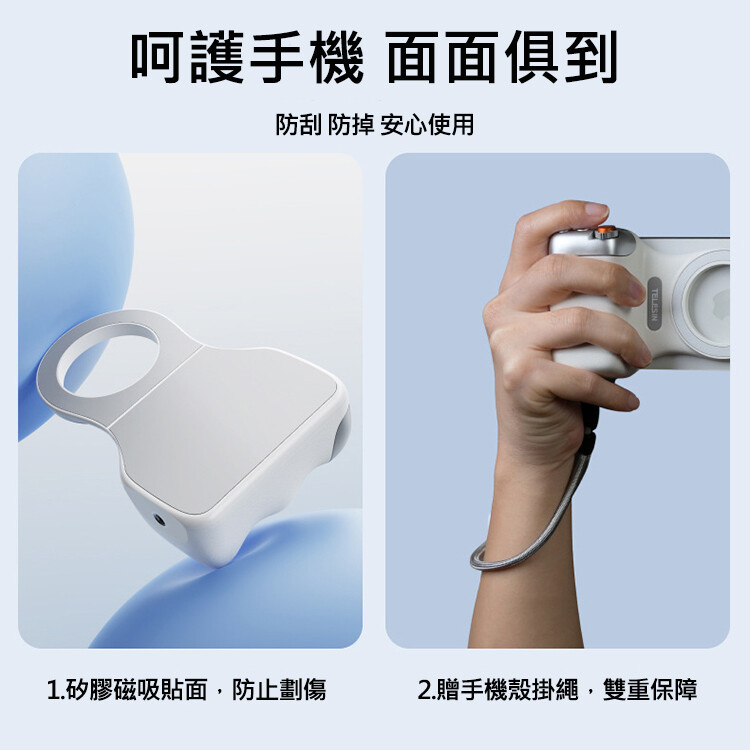 呵護手機 面面俱到

防刮 防掉 安心使用

TELESIN

1.矽膠磁吸貼面，防止劃傷

2.贈手機殼掛繩，雙重保障