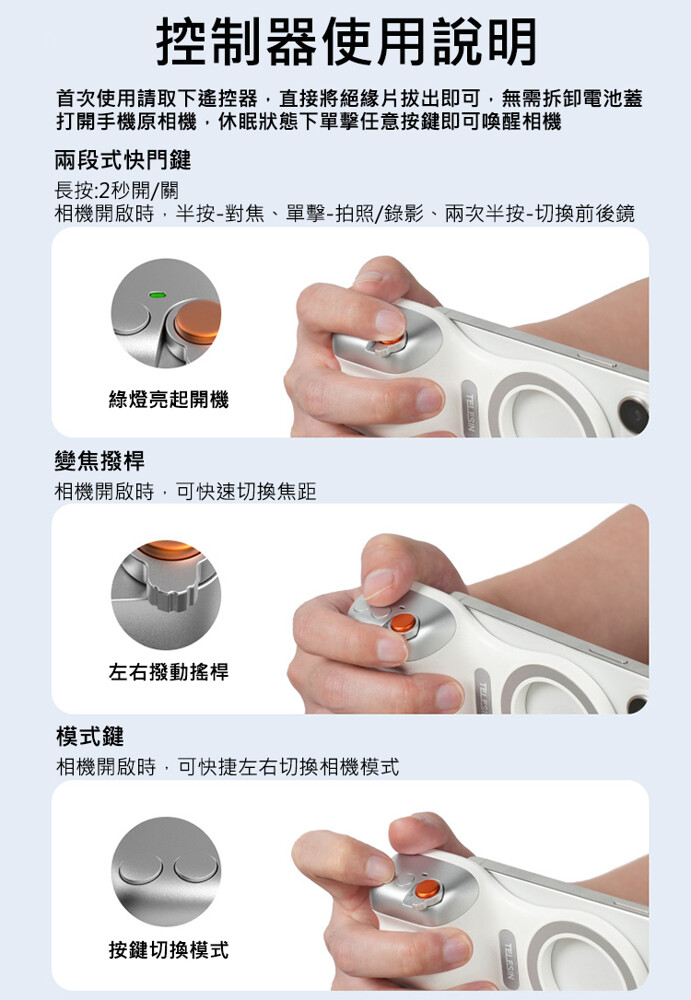 控制器使用說明

首次使用請取下遙控器，直接將絕緣片拔出即可，無需拆卸電池蓋
打開手機原相機，休眠狀態下單擊任意按鍵即可喚醒相機

兩段式快門鍵
長按:2秒開/關
相機開啟時，半按-對焦、單擊-拍照/錄影、兩次半按-切換前後鏡

綠燈亮起開機

TELESIN

變焦撥桿
相機開啟時，可快速切換焦距

左右撥動搖桿

TELESIN

模式鍵
相機開啟時，可快捷左右切換相機模式

按鍵切換模式

TELESIN