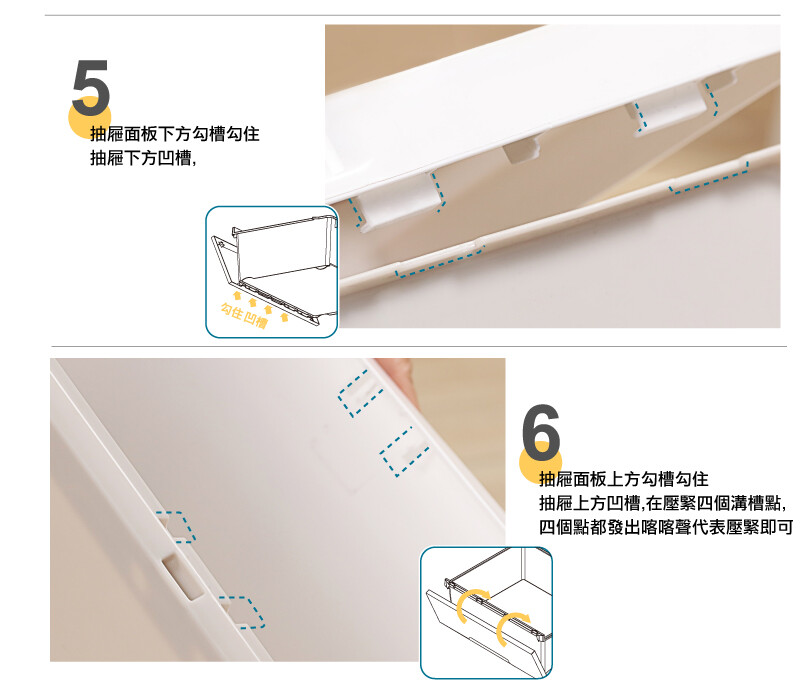 5
抽屜面板下方勾槽勾住
抽屜下方凹槽,

勾住凹槽

6
抽屜面板上方勾槽勾住
抽屜上方凹槽,在壓緊四個溝槽點,
四個點都發出喀喀聲代表壓緊即可