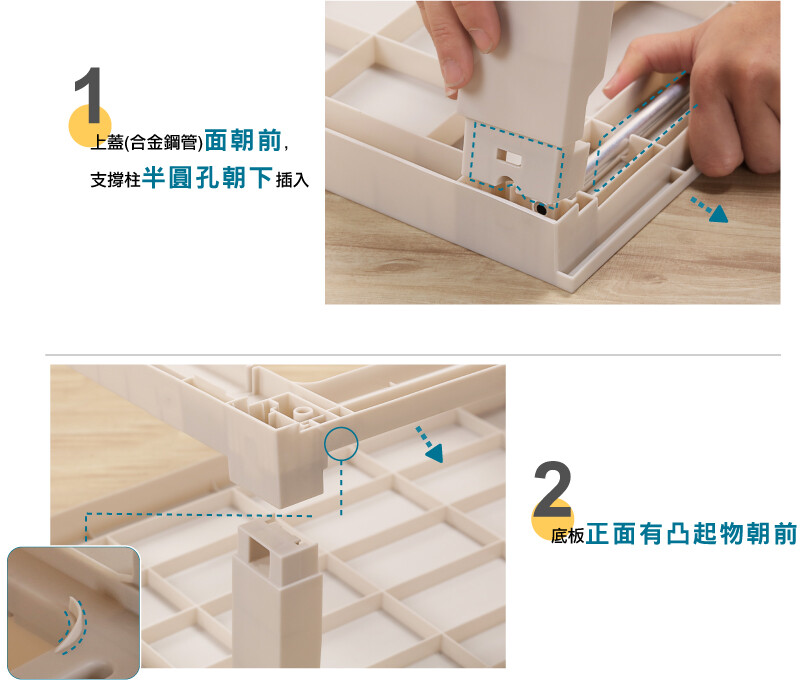 1
上蓋(合金鋼管)面朝前,
支撐柱半圓孔朝下插入

2
底板正面有凸起物朝前