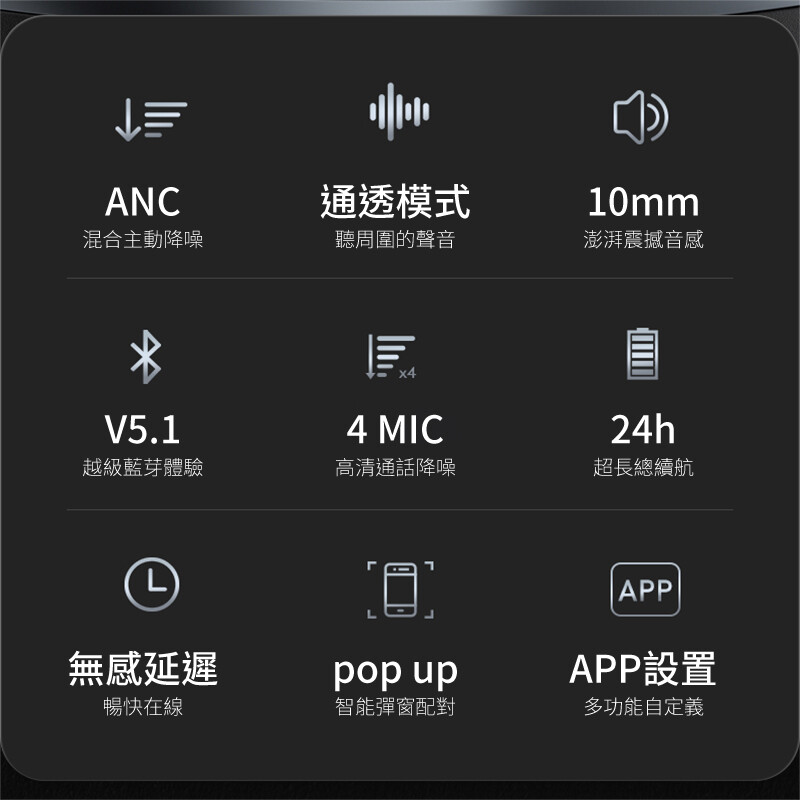 ANC
混合主動降噪

通透模式
聽周圍的聲音

10mm
澎湃震撼音感

V5.1
越級藍芽體驗

x4
4 MIC
高清通話降噪

24h
超長總續航

無感延遲
暢快在線

pop up
智能彈窗配對

APP
APP設置
多功能自定義