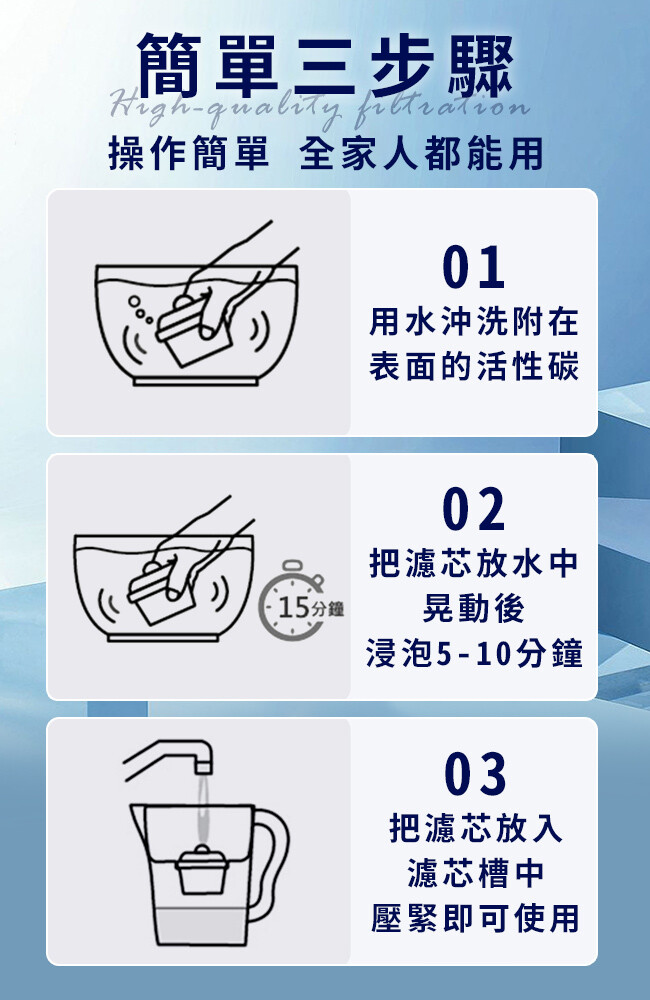 簡單三步驟
High-quality filtration
操作簡單 全家人都能用

01
用水沖洗附在表面的活性碳

15分鐘

02
把濾芯放水中晃動後浸泡5-10分鐘

03
把濾芯放入濾芯槽中壓緊即可使用