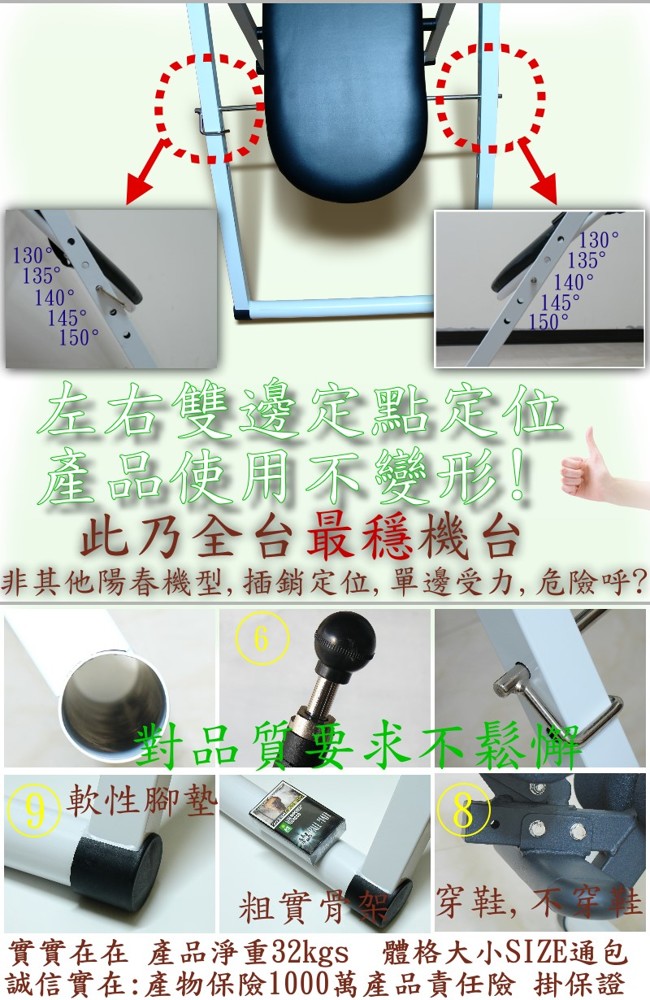 130°
135°
140°
145°
150°

130°
135°
140°
145°
150°

左右雙邊定點定位
產品使用不變形!
此乃全台最穩機台
非其他陽春機型,插銷定位,單邊受力,危險呼?

6
對品質要求不鬆懈
9 軟性腳墊
粗實骨架
8 穿鞋,不穿鞋
實實在在 產品淨重32kgs 體格大小SIZE通包
誠信實在:產物保險1000萬產品責任險 掛保證