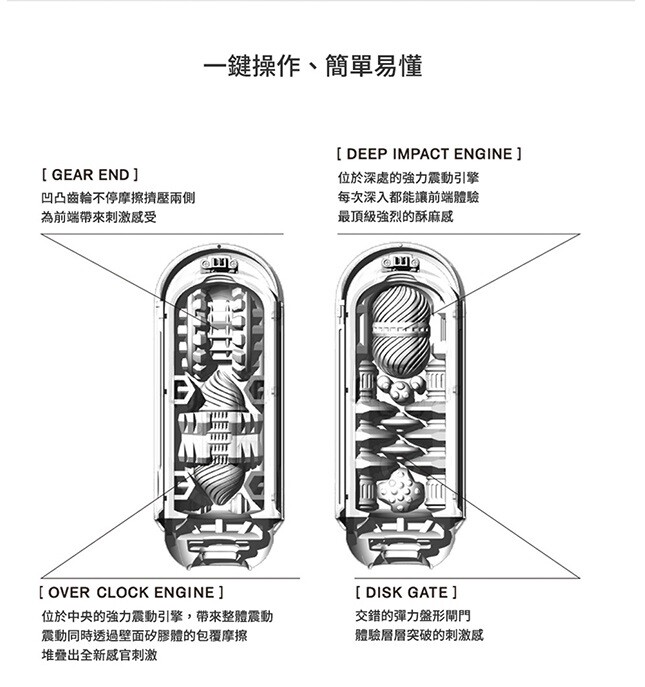 一鍵操作、簡單易懂

[ GEAR END ]
凹凸齒輪不停摩擦擠壓兩側
為前端帶來刺激感受

[ DEEP IMPACT ENGINE ]
位於深處的強力震動引擎
每次深入都能讓前端體驗
最頂級強烈的酥麻感

[ OVER CLOCK ENGINE ]
位於中央的強力震動引擎，帶來整體震動
震動同時透過壁面矽膠體的包覆摩擦
堆疊出全新感官刺激

[ DISK GATE ]
交錯的彈力盤形閘門
體驗層層突破的刺激感