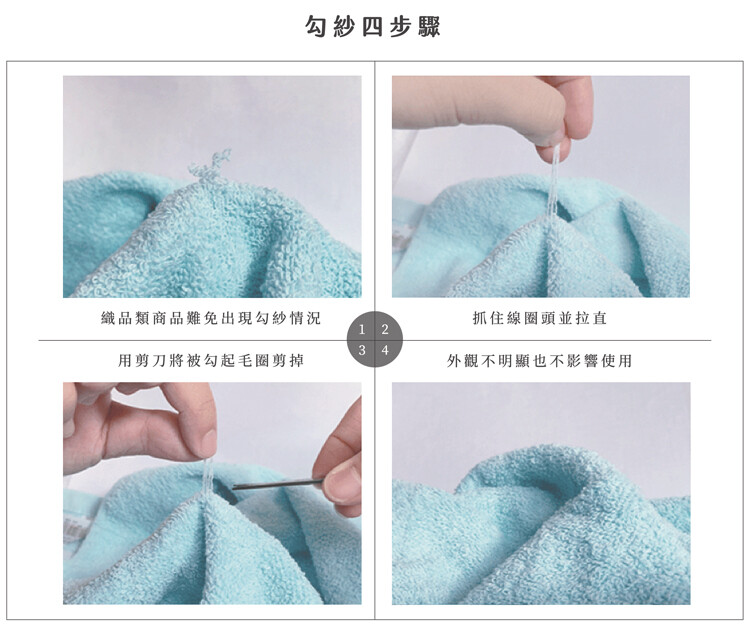 勾紗四步驟

織品類商品難免出現勾紗情況

抓住線圈頭並拉直

1 2
3 4

用剪刀將被勾起毛圈剪掉

外觀不明顯也不影響使用