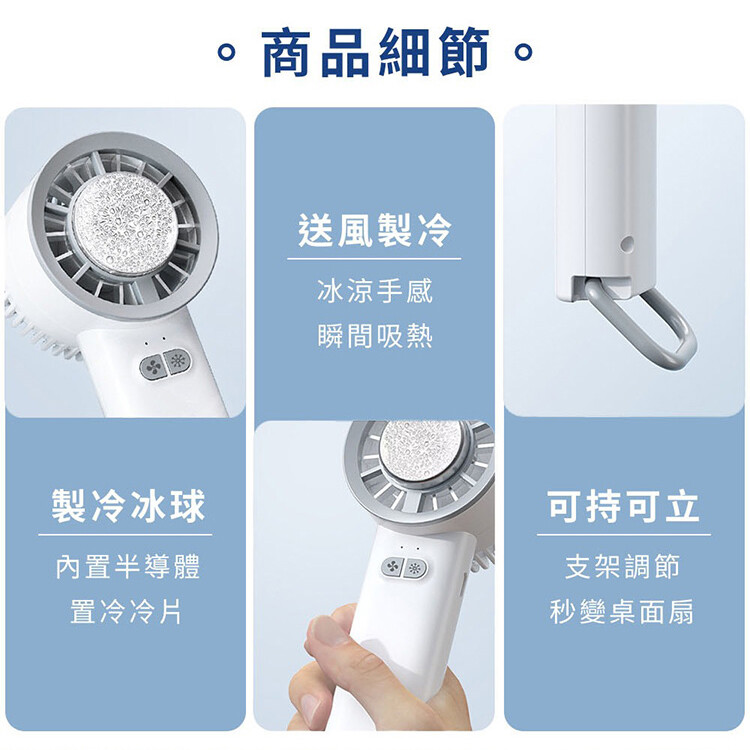 。商品細節。

製冷冰球

內置半導體
置冷冷片

送風製冷

冰涼手感
瞬間吸熱

可持可立

支架調節
秒變桌面扇