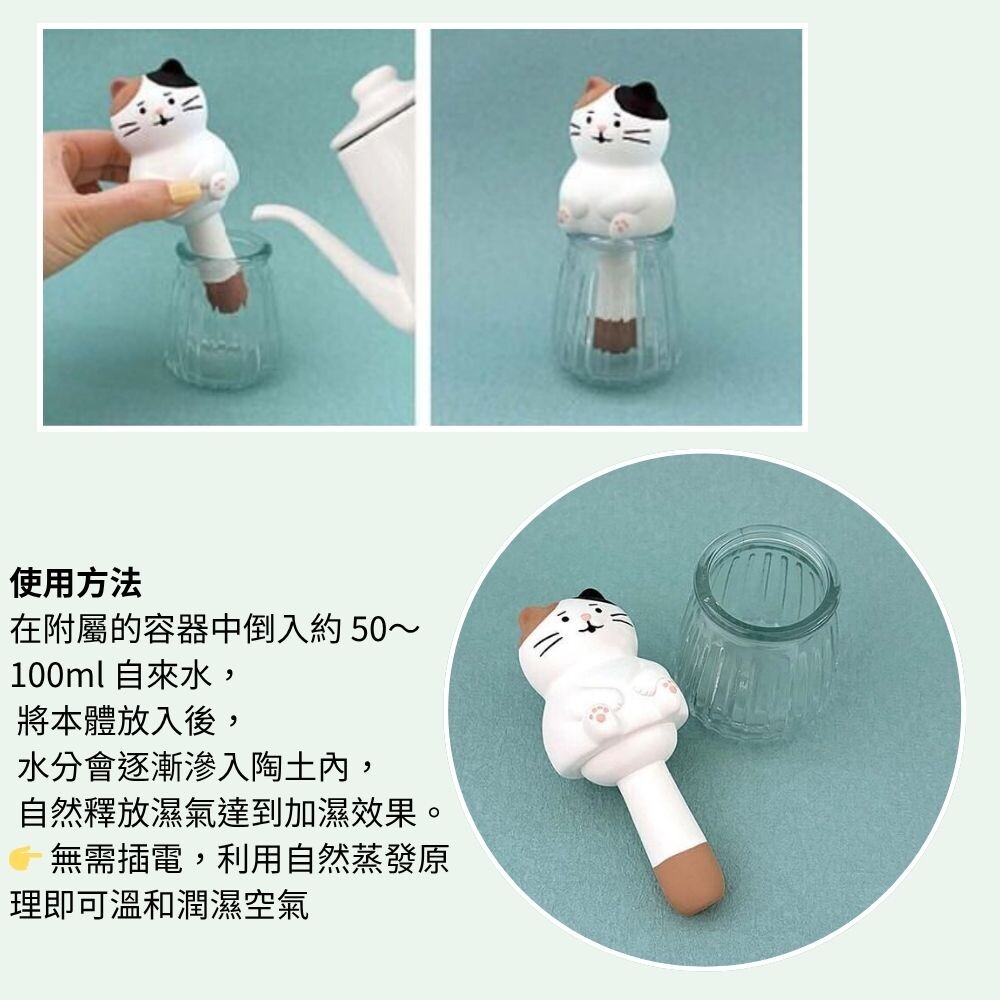 使用方法

在附屬的容器中倒入約 50～100ml 自來水，
將本體放入後，
水分會逐漸滲入陶土內，
自然釋放濕氣達到加濕效果。
👉 無需插電，利用自然蒸發原理即可溫和潤濕空氣