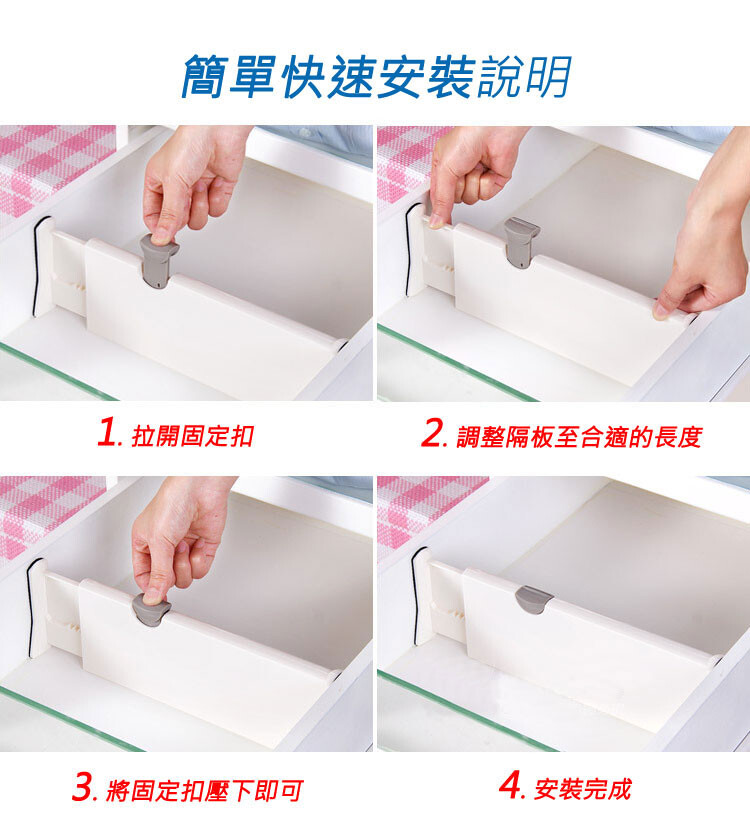 簡單快速安裝說明

1. 拉開固定扣

2. 調整隔板至合適的長度

3. 將固定扣壓下即可

4. 安裝完成