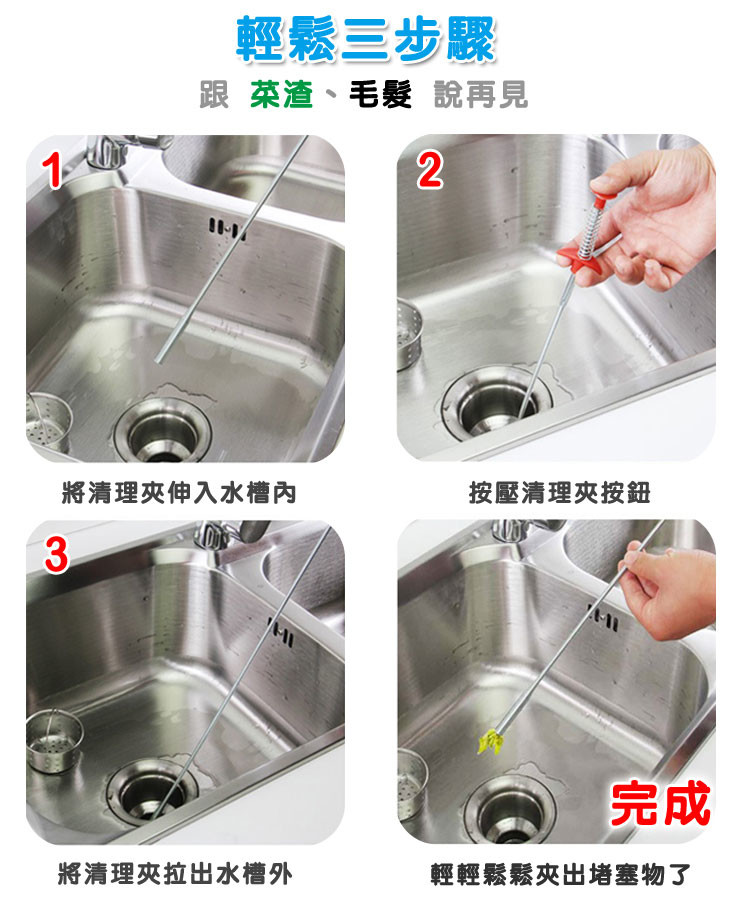 輕鬆三步驟

跟 菜渣、毛髮 說再見

1

將清理夾伸入水槽內

2

按壓清理夾按鈕

3

將清理夾拉出水槽外

完成

輕輕鬆鬆夾出堵塞物了